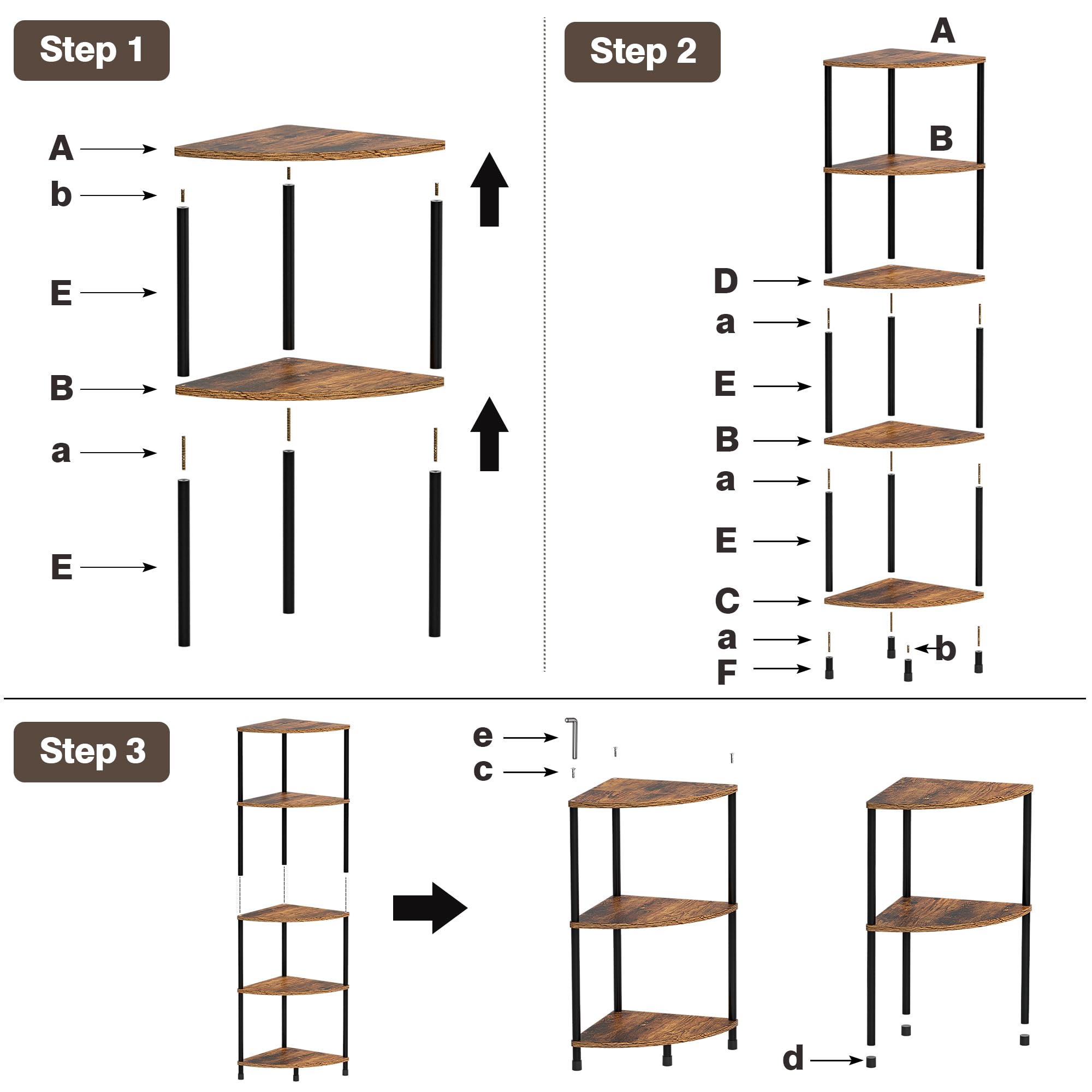 Step 1

A
b
E
B
a
E

Step 2

A
B
D
a
E
B
a
E
C
a
b
F

Step 3

e
c
d