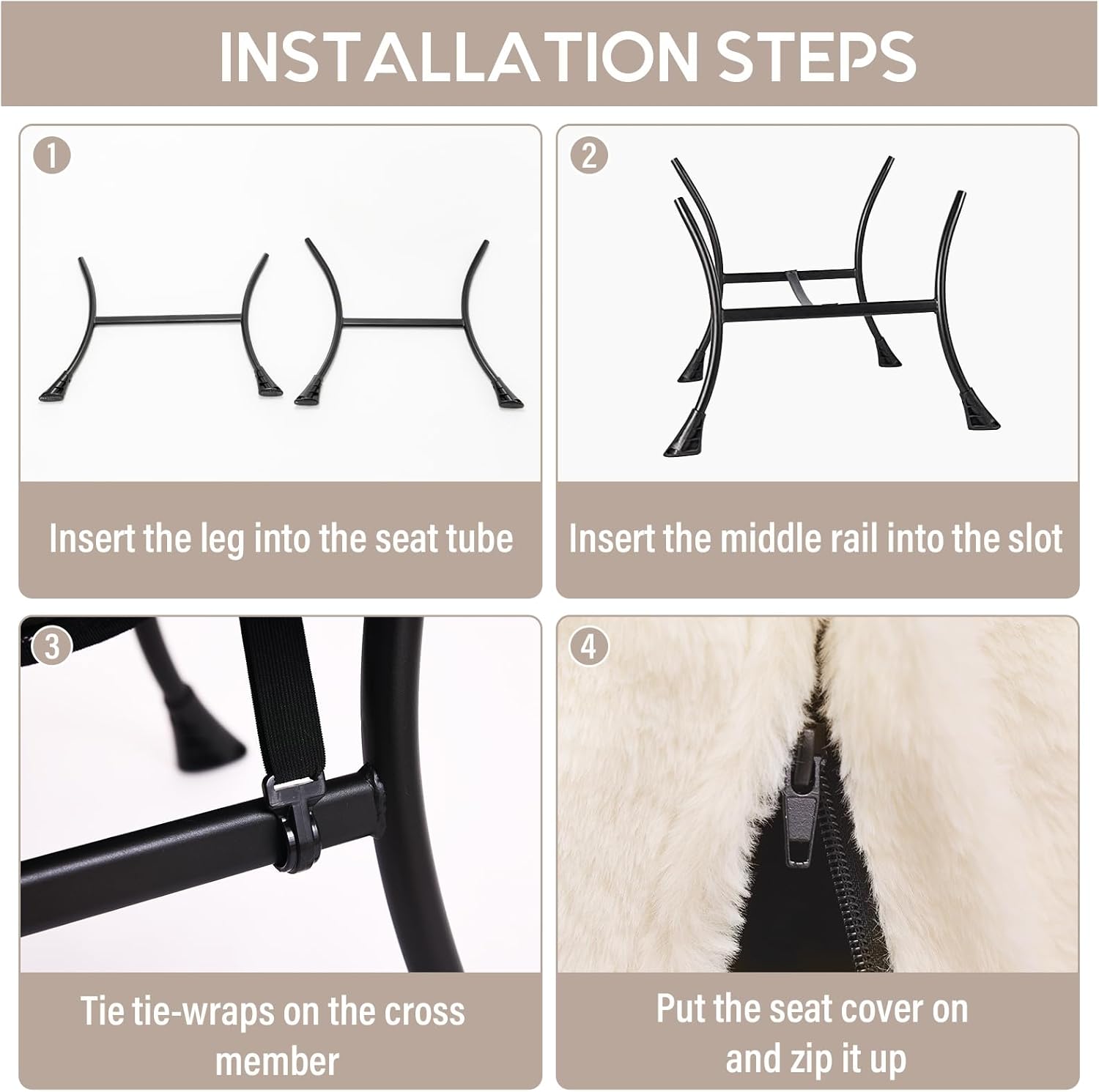 INSTALLATION STEPS

1

Insert the leg into the seat tube

2

Insert the middle rail into the slot

3

Tie tie-wraps on the cross member

4

Put the seat cover on and zip it up