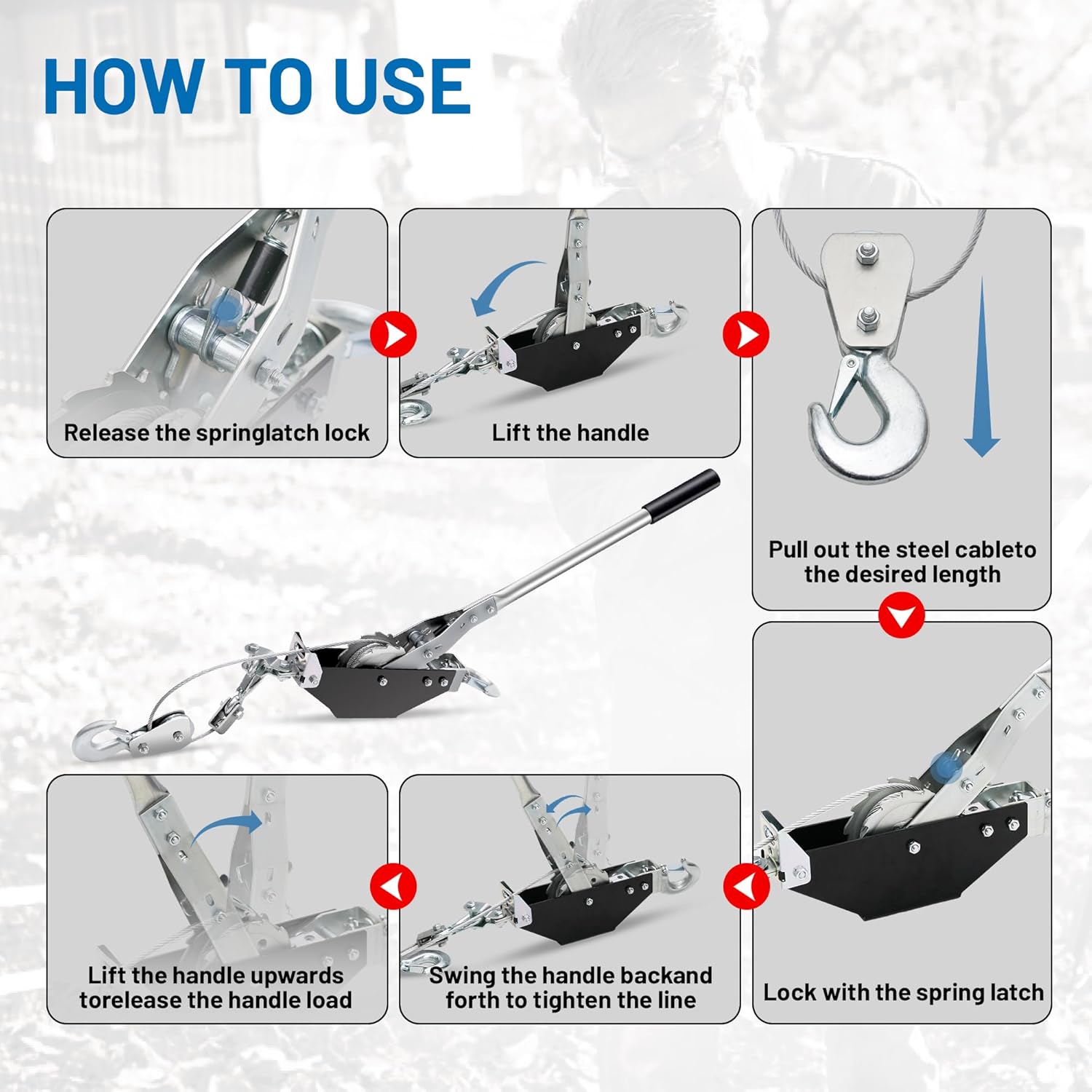 HOW TO USE

Release the springlatch lock

Lift the handle

Pull out the steel cableto the desired length

Lock with the spring latch

Swing the handle backand forth to tighten the line

Lift the handle upwards torelease the handle load