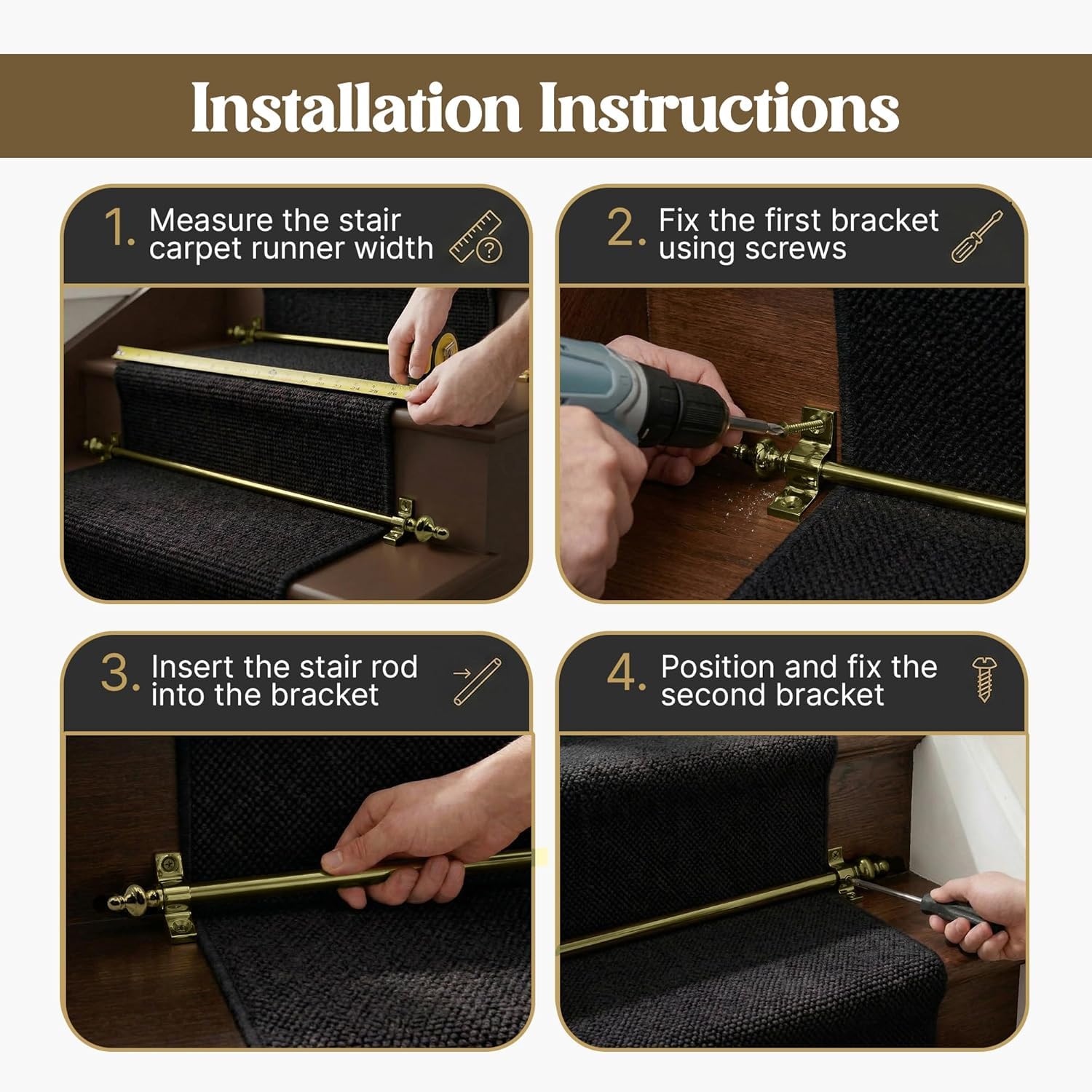 Installation Instructions

1. Measure the stair carpet runner width

2. Fix the first bracket using screws

3. Insert the stair rod into the bracket

4. Position and fix the second bracket