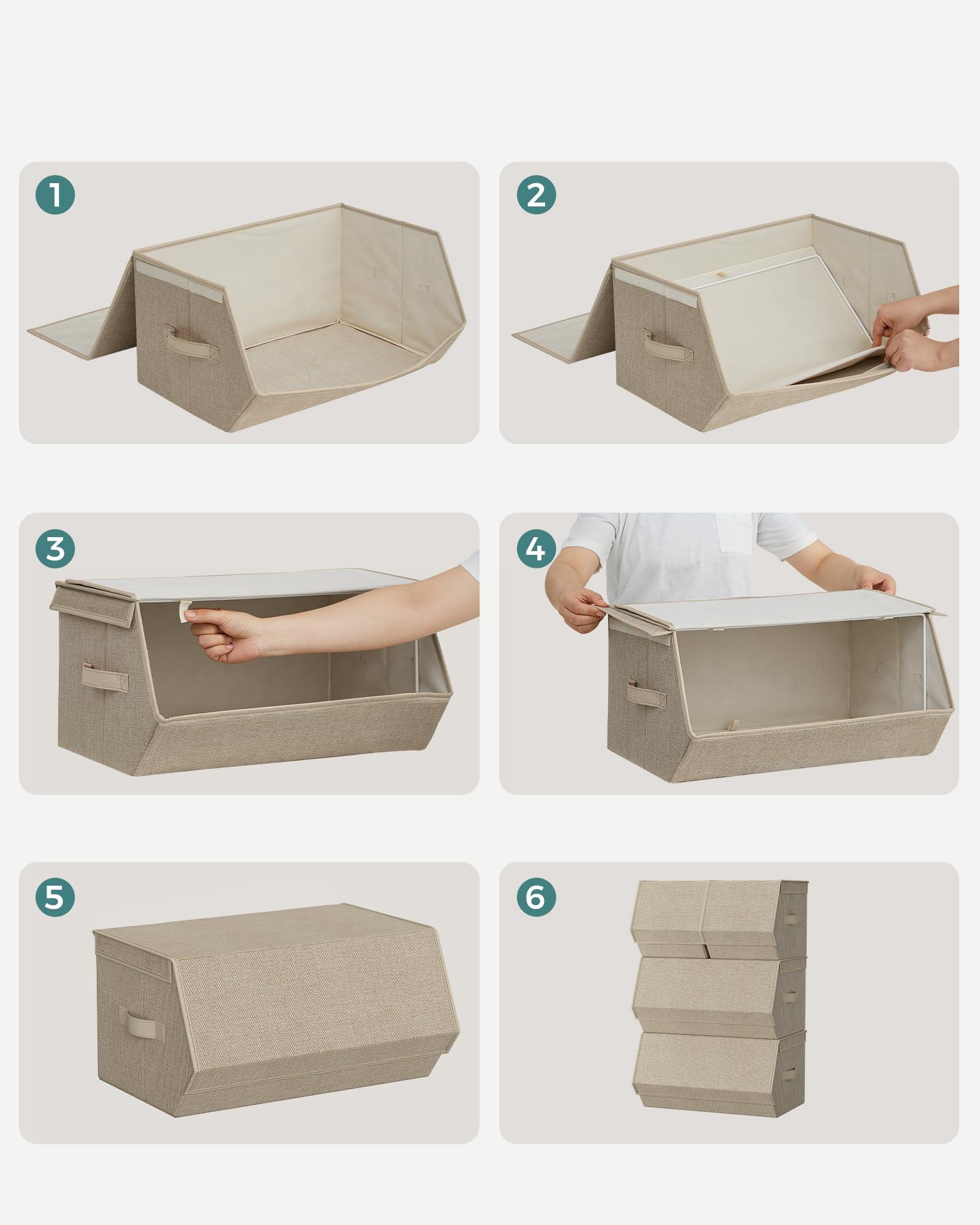 1

2

3

4

5

6