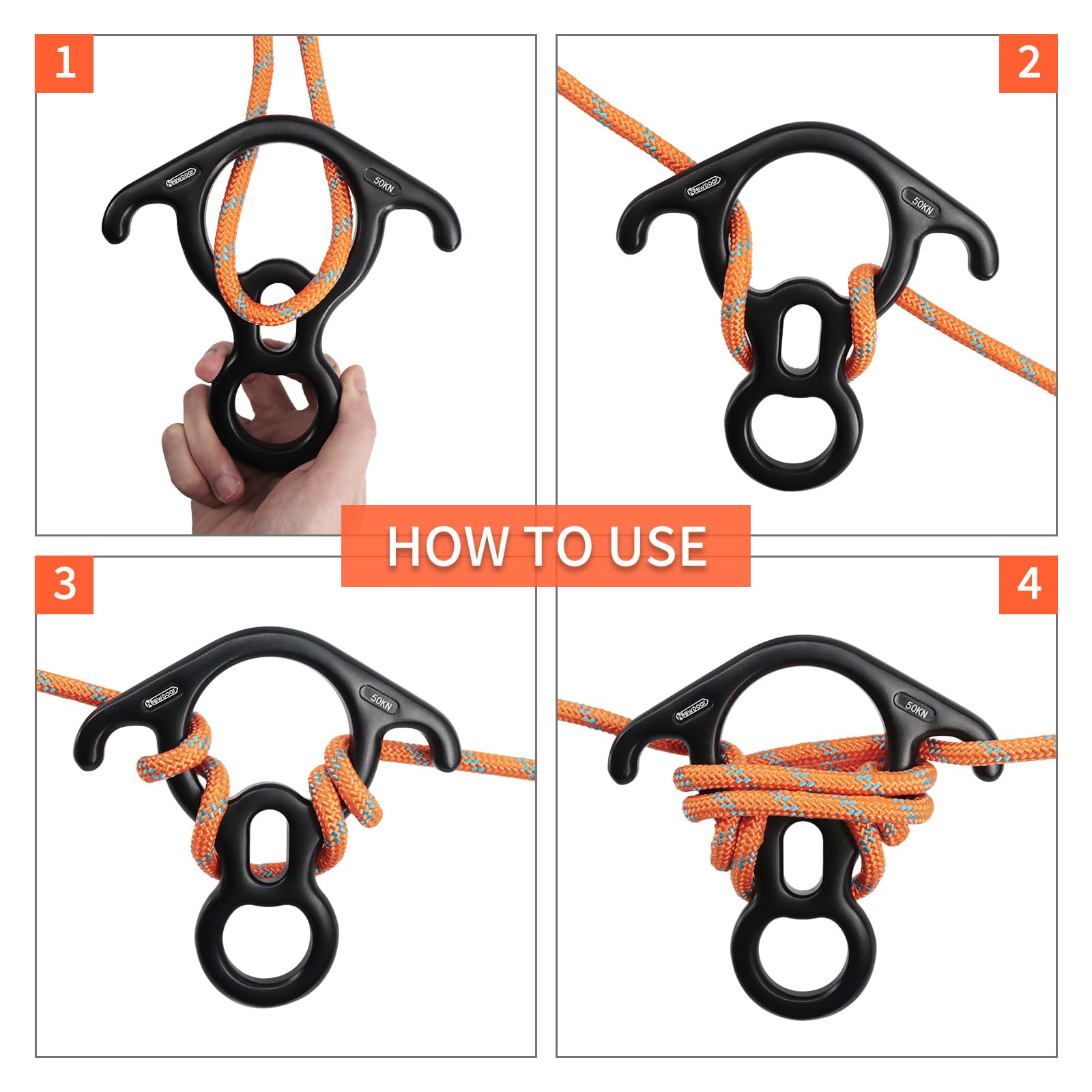 1

Newdoar

50KN

2

Newdoar

50KN

HOW TO USE

3

Newdoar

50KN

4

Newdoar

50KN