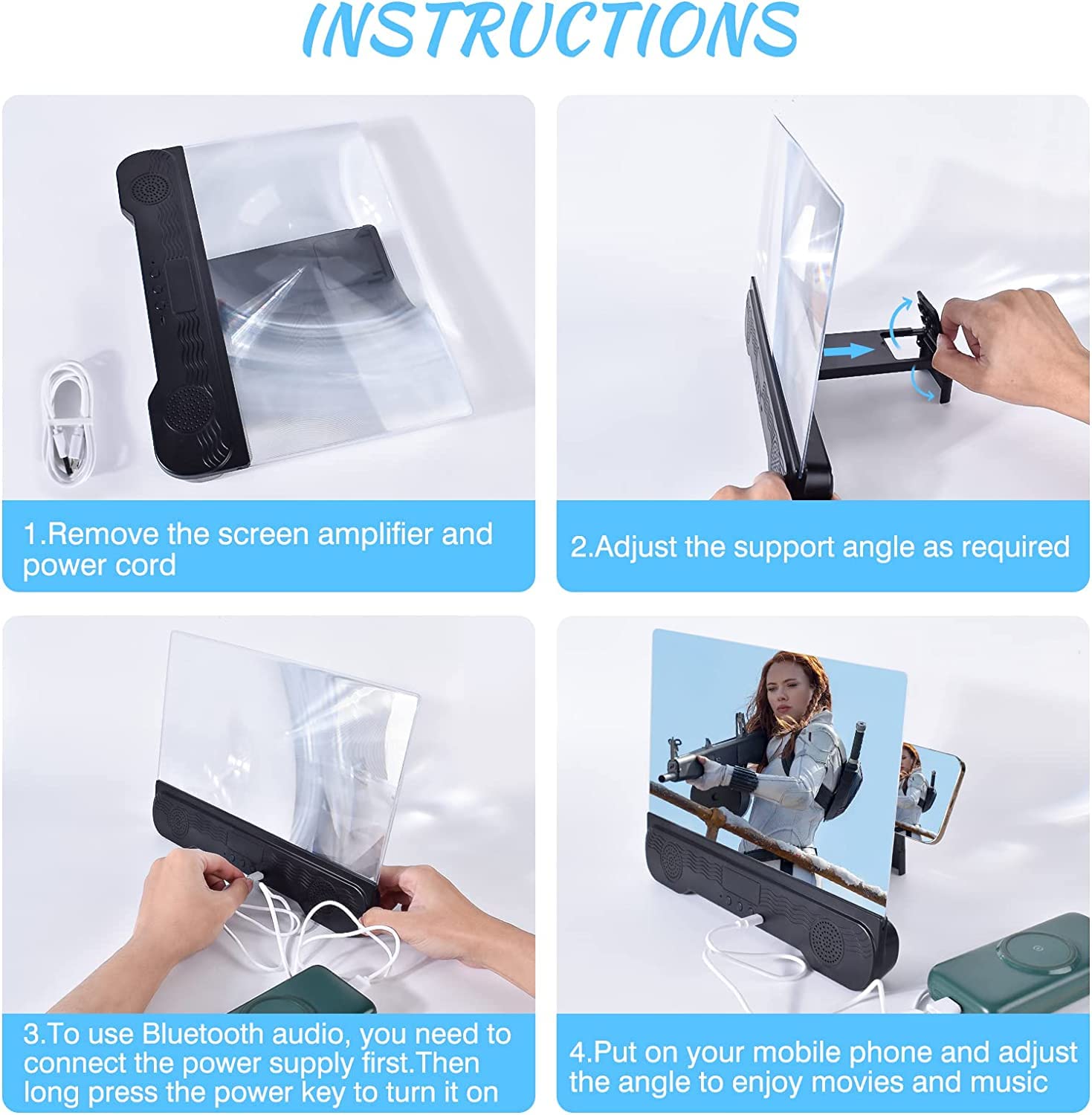 INSTRUCTIONS

1.Remove the screen amplifier and power cord

2.Adjust the support angle as required

3.To use Bluetooth audio, you need to connect the power supply first.Then long press the power key to turn it on

4.Put on your mobile phone and adjust the angle to enjoy movies and music