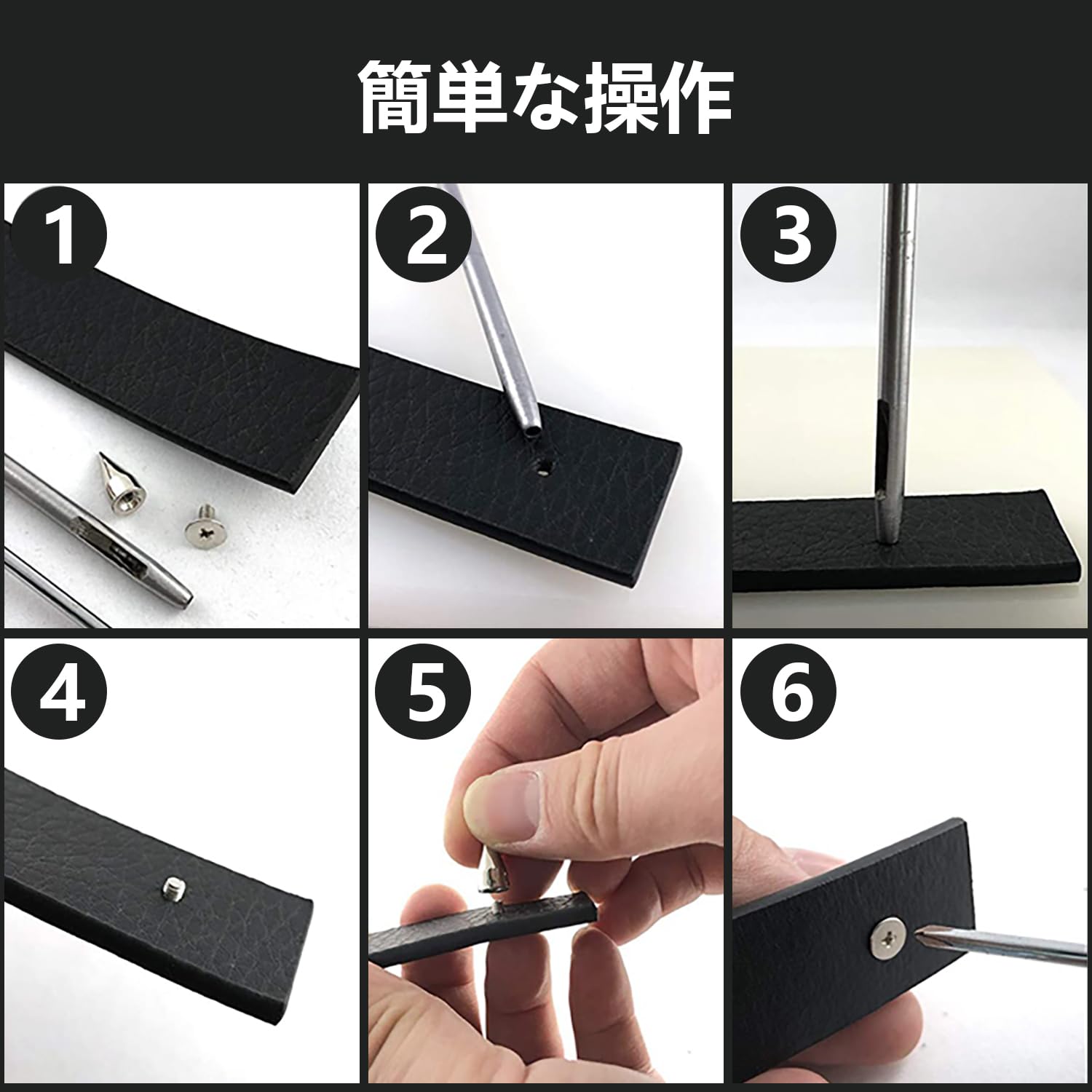 簡単な操作

1

2

3

4

5

6