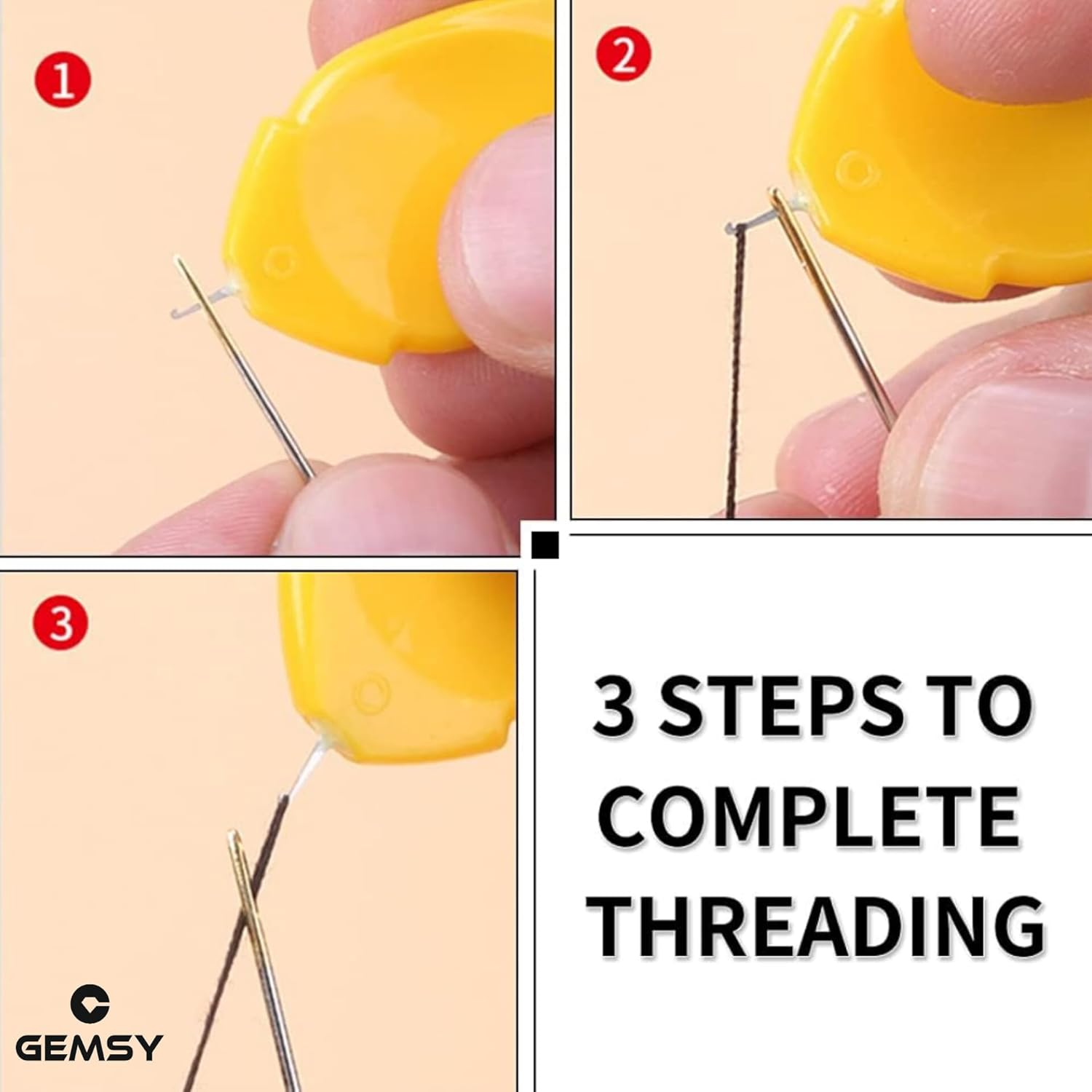 1

2

3

3 STEPS TO COMPLETE THREADING

GEMSY