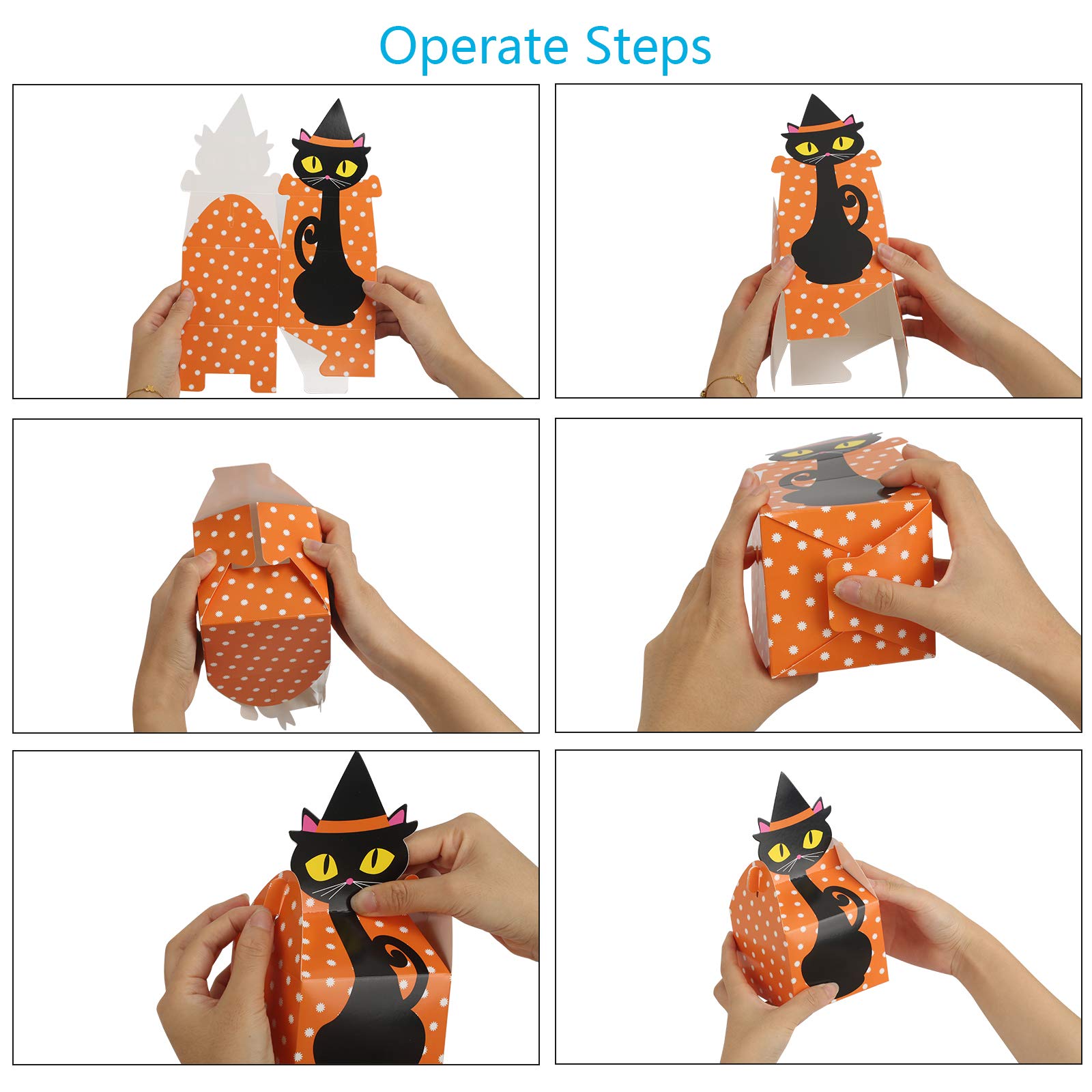 Operate Steps