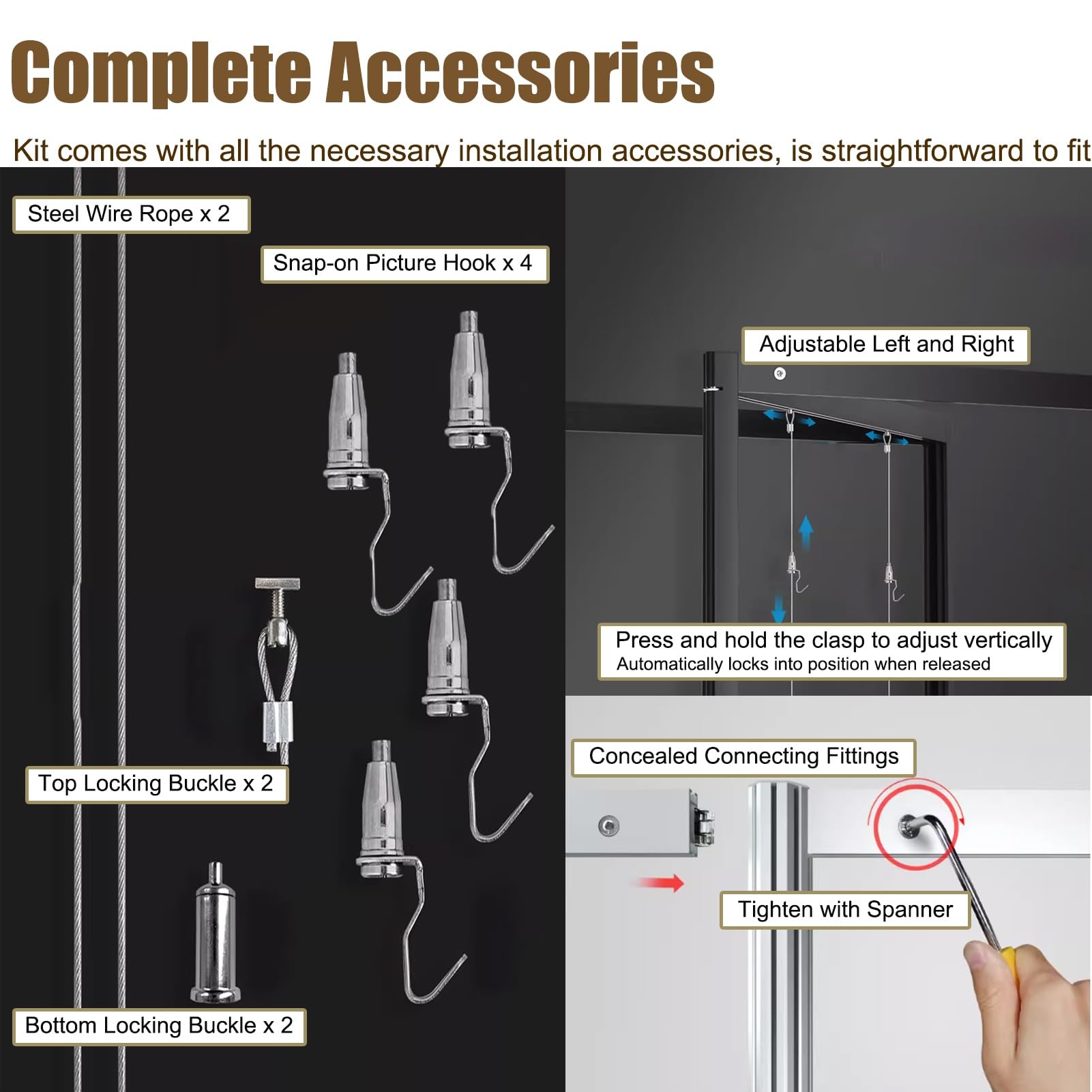 Complete Accessories

Kit comes with all the necessary installation accessories, is straightforward to fit

Steel Wire Rope x 2

Snap-on Picture Hook x 4

Top Locking Buckle x 2

Bottom Locking Buckle x 2

Adjustable Left and Right

Press and hold the clasp to adjust vertically
Automatically locks into position when released

Concealed Connecting Fittings

Tighten with Spanner