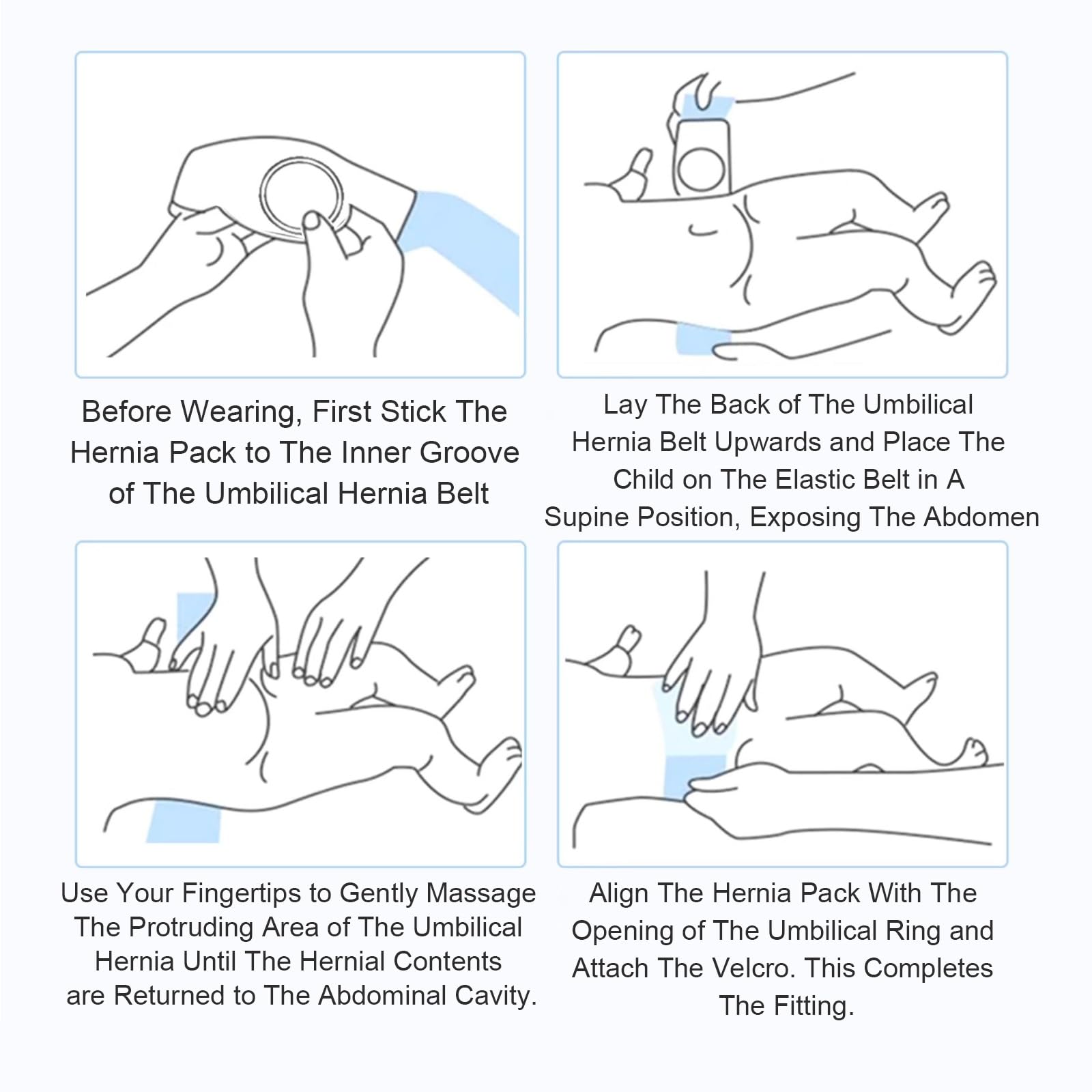 Before Wearing, First Stick The Hernia Pack to The Inner Groove of The Umbilical Hernia Belt

Lay The Back of The Umbilical Hernia Belt Upwards and Place The Child on The Elastic Belt in A Supine Position, Exposing The Abdomen

Use Your Fingertips to Gently Massage The Protruding Area of The Umbilical Hernia Until The Hernial Contents are Returned to The Abdominal Cavity.

Align The Hernia Pack With The Opening of The Umbilical Ring and Attach The Velcro. This Completes The Fitting.