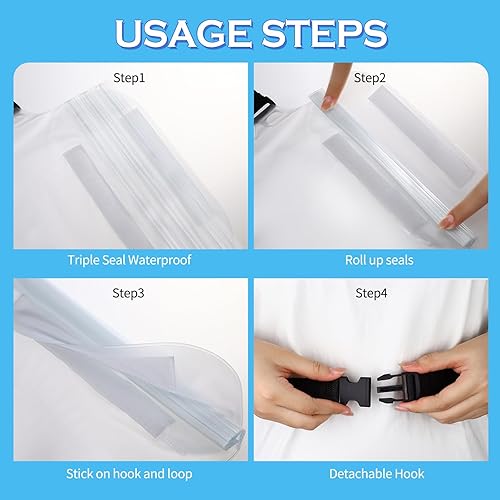 USAGE STEPS

Step1

Triple Seal Waterproof

Step2

Roll up seals

Step3

Stick on hook and loop

Step4

Detachable Hook