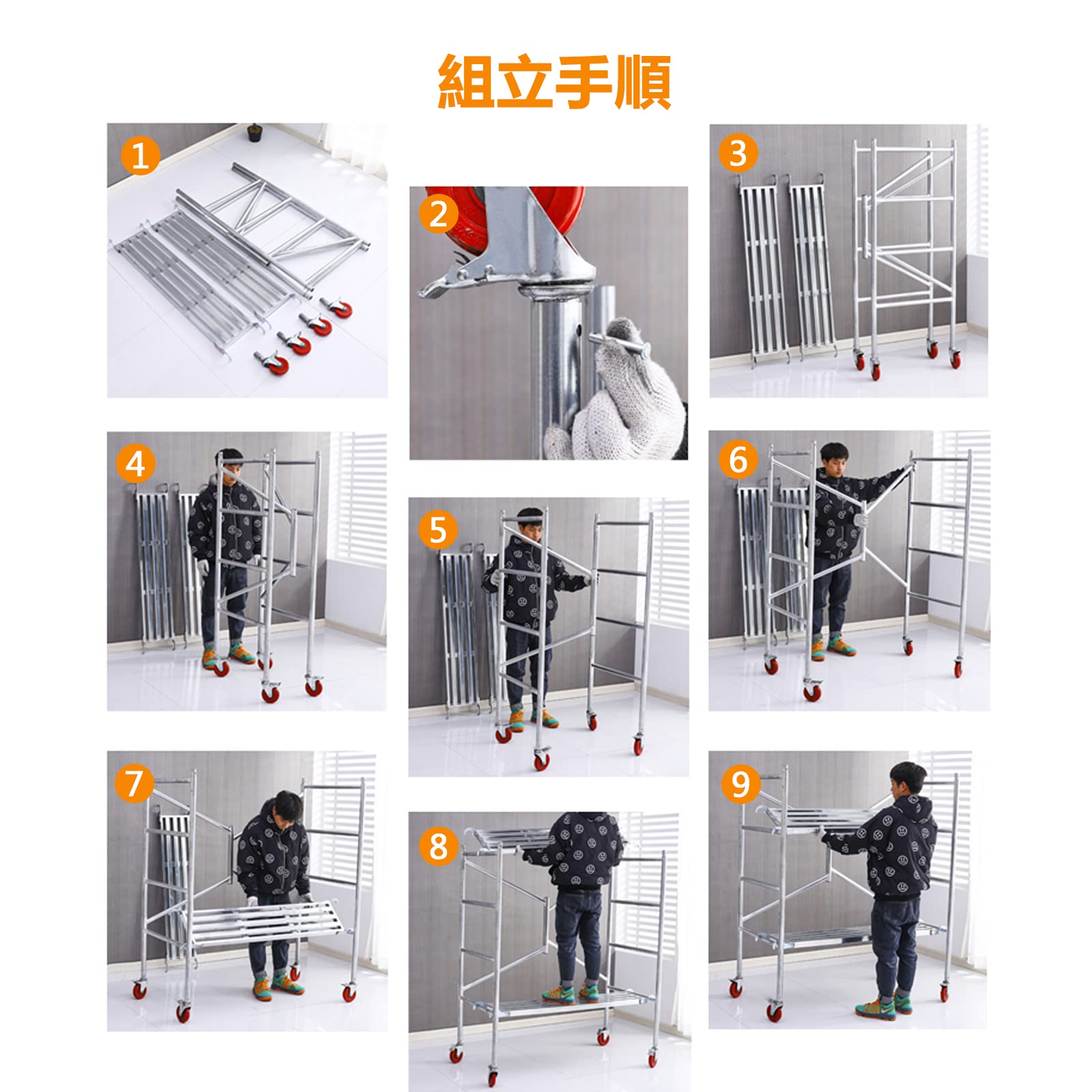 組立手順

1

2

3

4

5

6

7

8

9