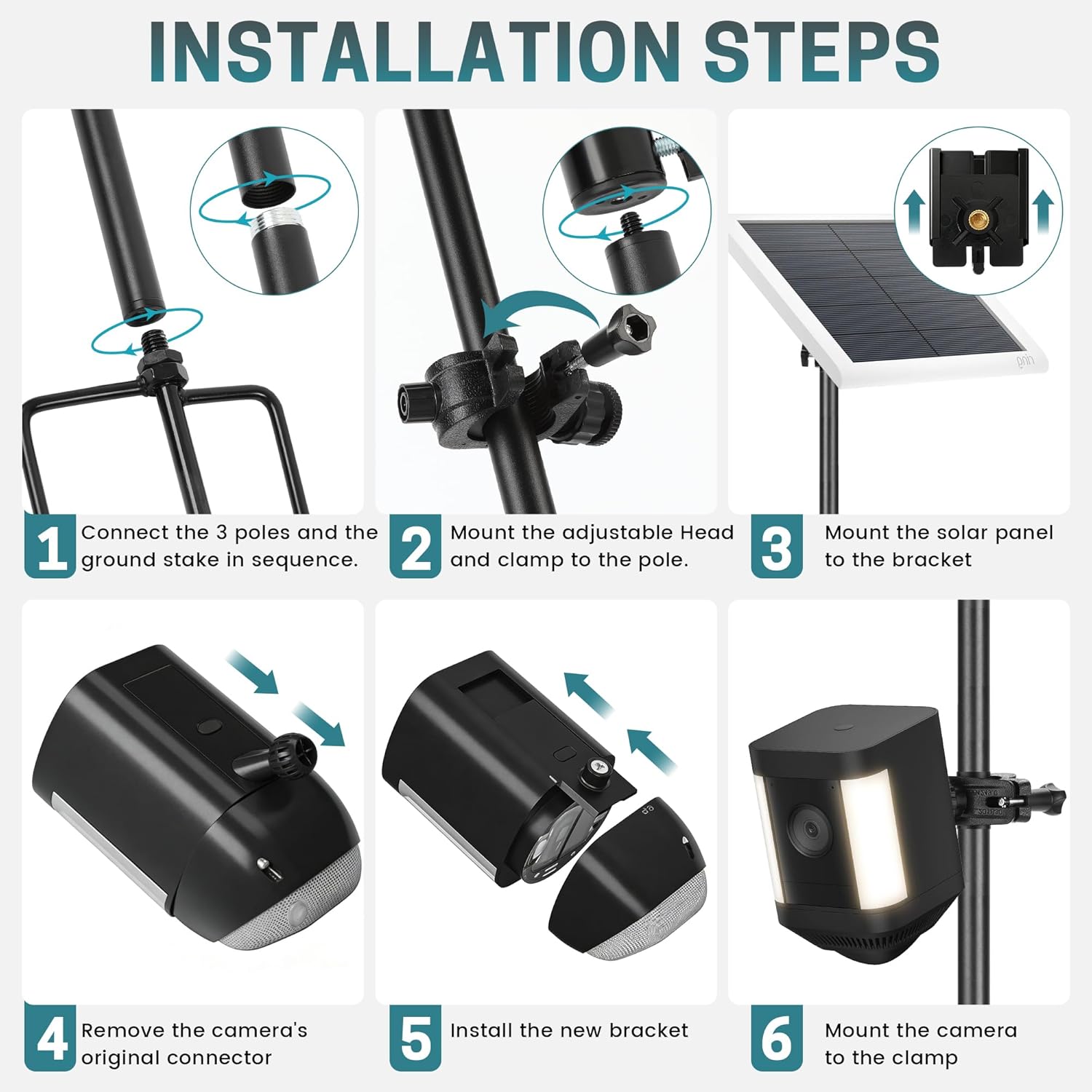 INSTALLATION STEPS

1 Connect the 3 poles and the ground stake in sequence.

2 Mount the adjustable Head and clamp to the pole.

3 Mount the solar panel to the bracket

4 Remove the camera's original connector

5 Install the new bracket

6 Mount the camera to the clamp