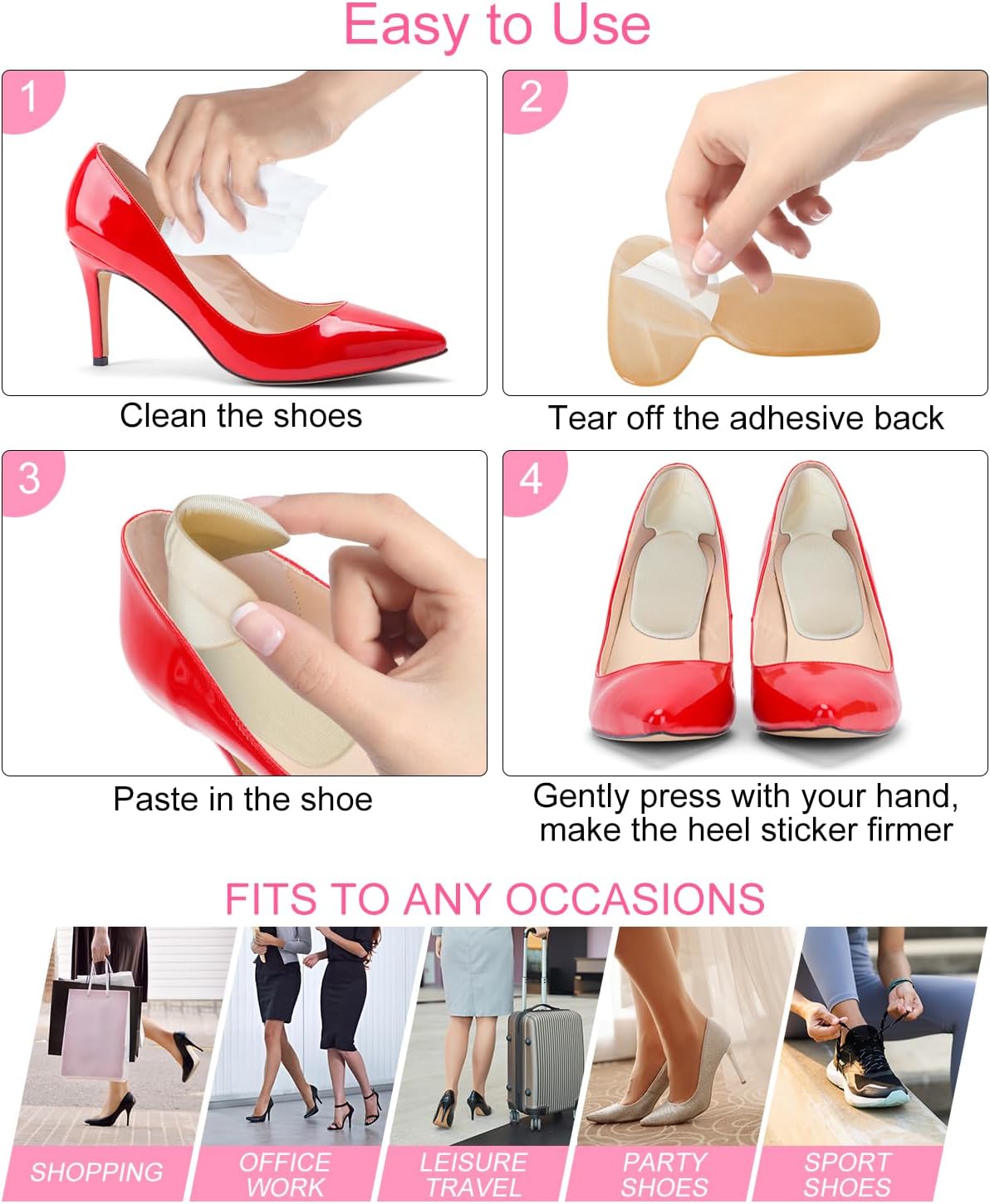 Easy to Use

1

Clean the shoes

2

Tear off the adhesive back

3

Paste in the shoe

4

Gently press with your hand, make the heel sticker firmer

FITS TO ANY OCCASIONS

SHOPPING

OFFICE WORK

LEISURE TRAVEL

PARTY SHOES

SPORT SHOES