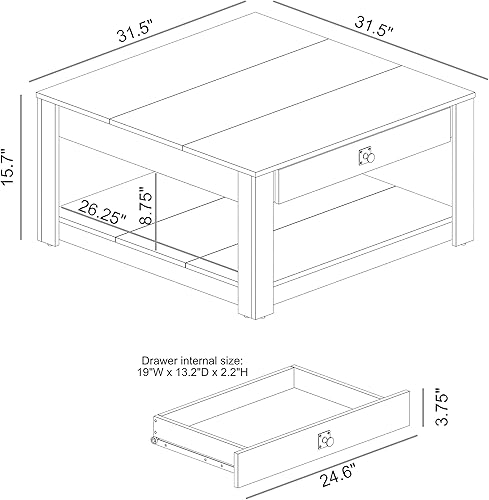 31.5"
31.5"
15.7"
26.25"
8.75"
Drawer internal size:
19"W x 13.2"D x 2.2"H
3.75"
24.6"