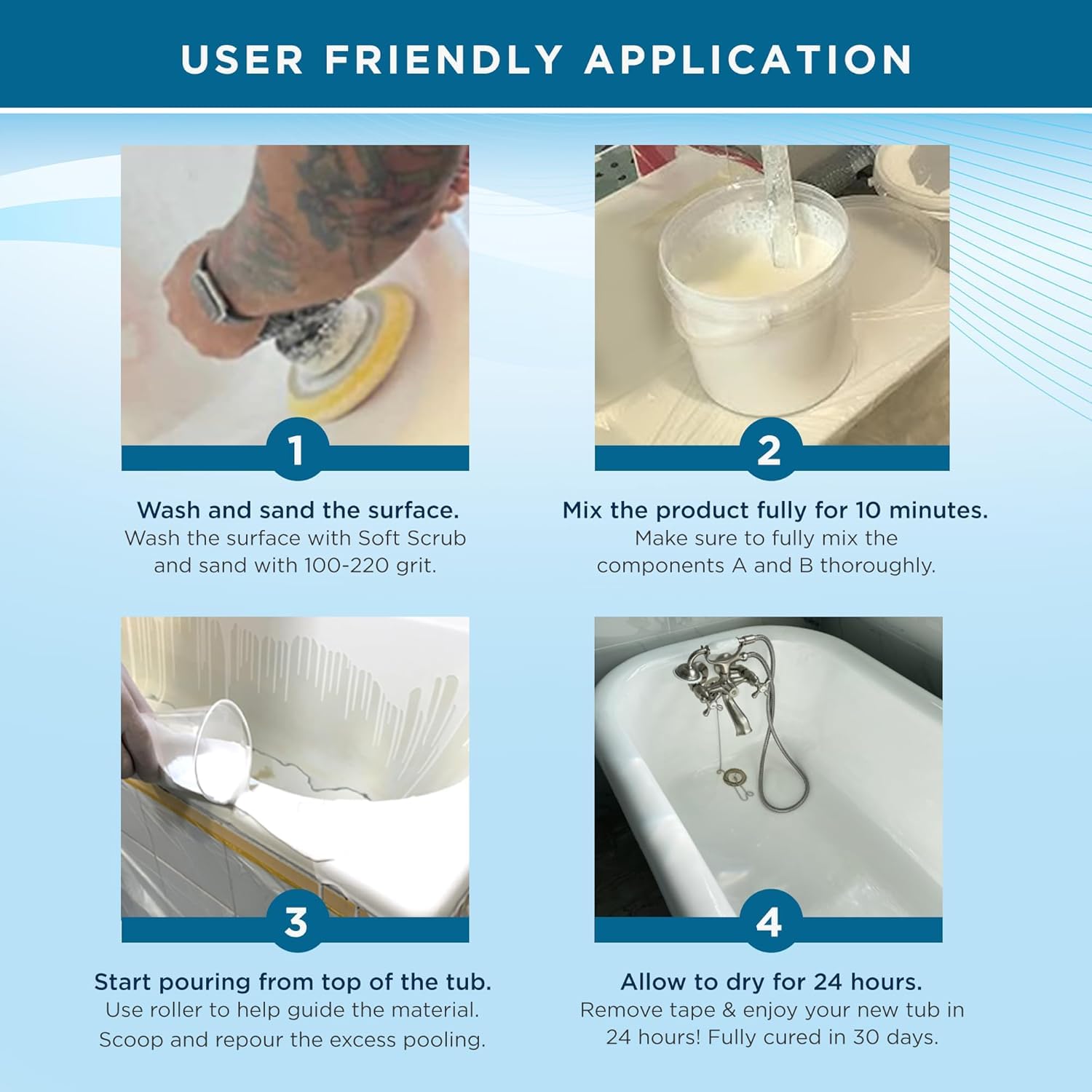 USER FRIENDLY APPLICATION

1

Wash and sand the surface.
Wash the surface with Soft Scrub and sand with 100-220 grit.

2

Mix the product fully for 10 minutes.
Make sure to fully mix the components A and B thoroughly.

3

Start pouring from top of the tub.
Use roller to help guide the material. Scoop and repour the excess pooling.

4

Allow to dry for 24 hours.
Remove tape & enjoy your new tub in 24 hours! Fully cured in 30 days.