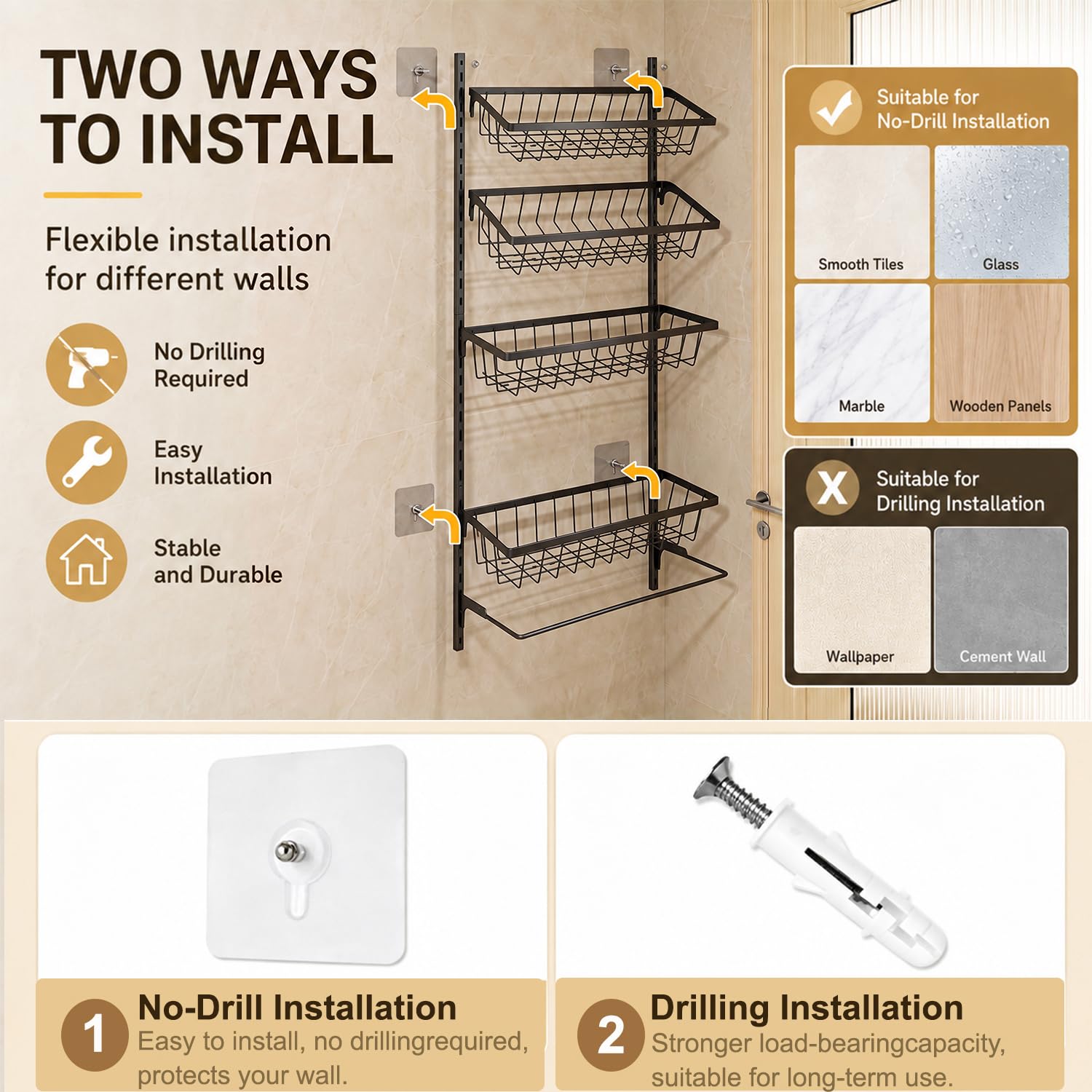 TWO WAYS TO INSTALL

Flexible installation for different walls

No Drilling Required

Easy Installation

Stable and Durable

Suitable for No-Drill Installation

Smooth Tiles

Glass

Marble

Wooden Panels

X

Suitable for Drilling Installation

Wallpaper

Cement Wall

1 No-Drill Installation
Easy to install, no drillingrequired, protects your wall.

2 Drilling Installation
Stronger load-bearingcapacity, suitable for long-term use.