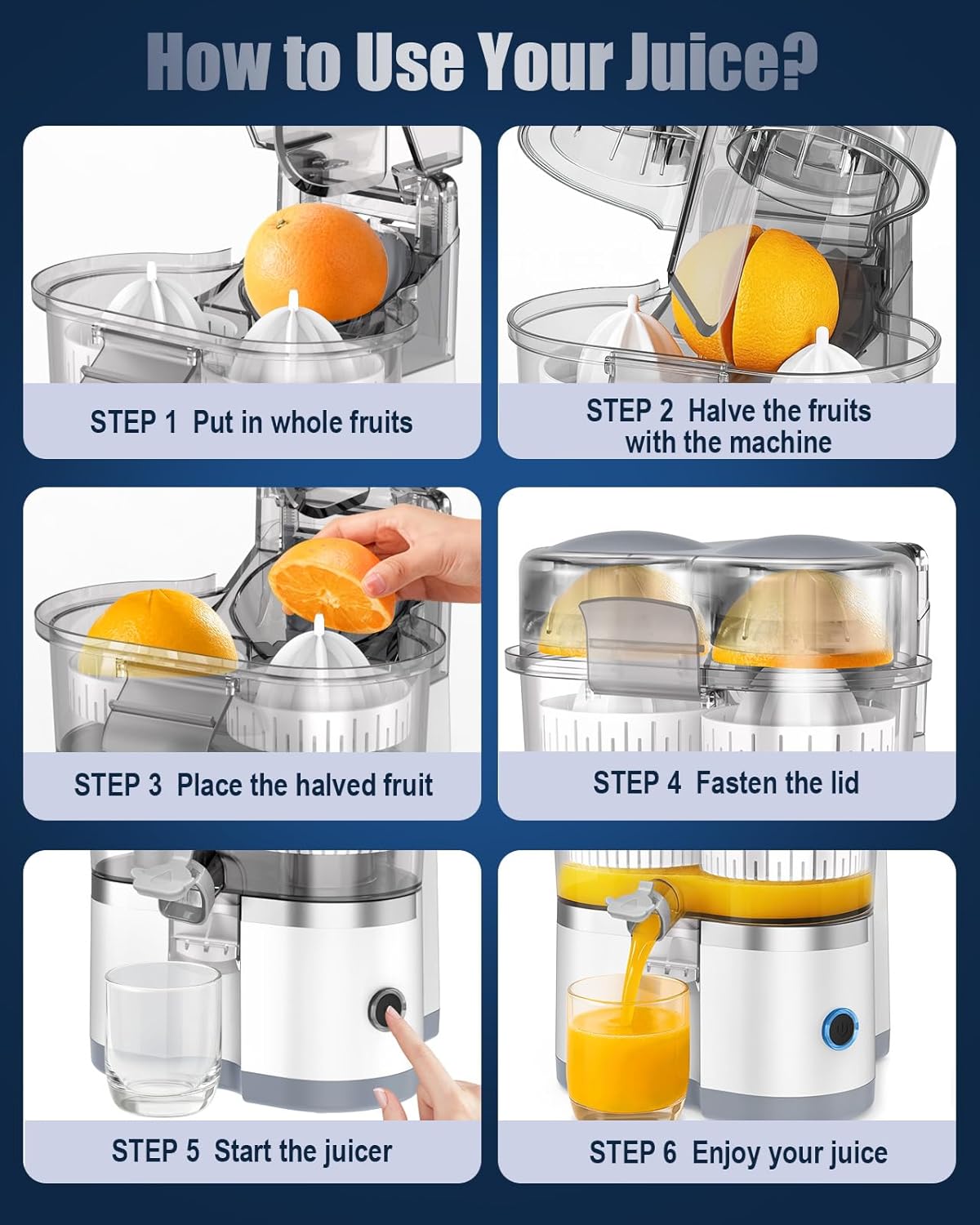 How to Use Your Juice?

STEP 1 Put in whole fruits

STEP 2 Halve the fruits with the machine

STEP 3 Place the halved fruit

STEP 4 Fasten the lid

STEP 5 Start the juicer

STEP 6 Enjoy your juice