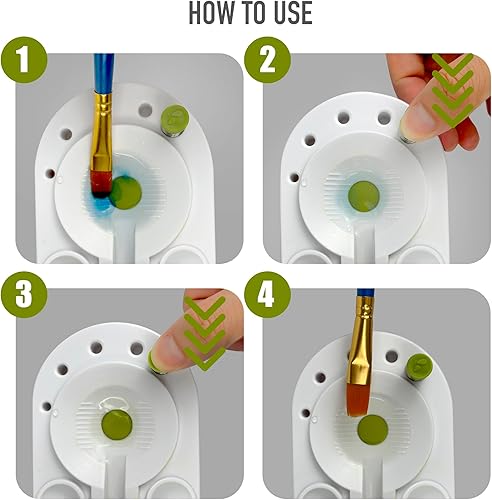 HOW TO USE

1

2

3

4