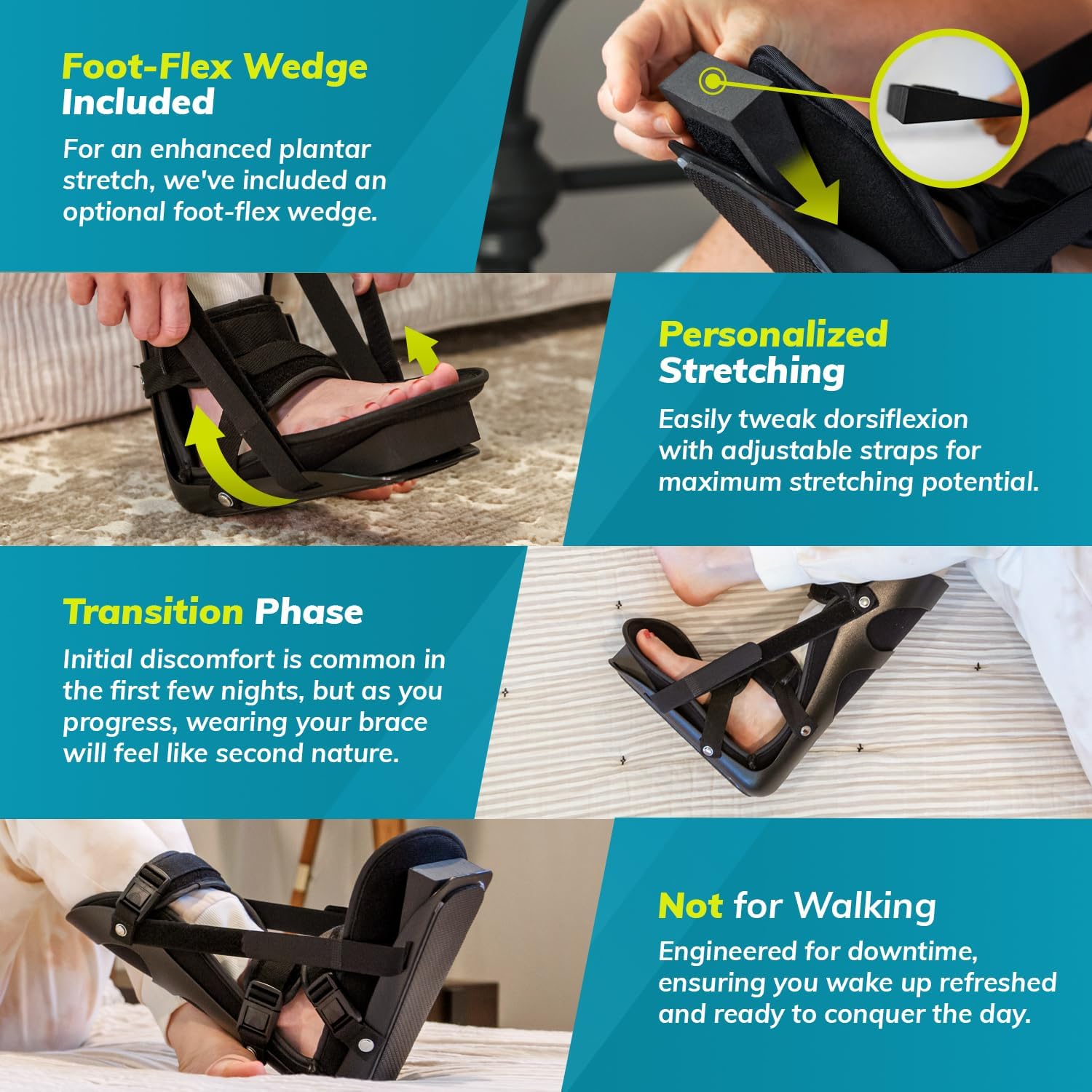 Foot-Flex Wedge Included

For an enhanced plantar stretch, we've included an optional foot-flex wedge.

Personalized Stretching

Easily tweak dorsiflexion with adjustable straps for maximum stretching potential.

Transition Phase

Initial discomfort is common in the first few nights, but as you progress, wearing your brace will feel like second nature.

Not for Walking

Engineered for downtime, ensuring you wake up refreshed and ready to conquer the day.