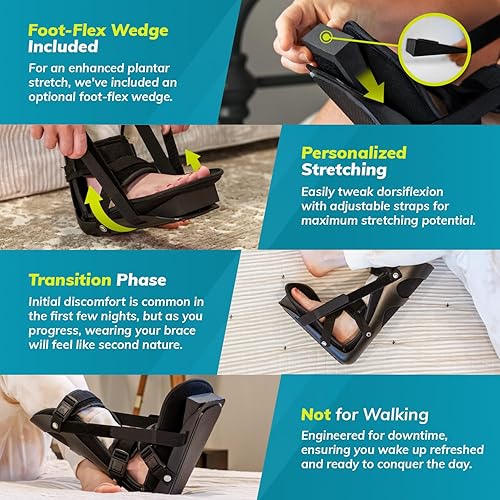 Foot-Flex Wedge Included

For an enhanced plantar stretch, we've included an optional foot-flex wedge.

Personalized Stretching

Easily tweak dorsiflexion with adjustable straps for maximum stretching potential.

Transition Phase

Initial discomfort is common in the first few nights, but as you progress, wearing your brace will feel like second nature.

Not for Walking

Engineered for downtime, ensuring you wake up refreshed and ready to conquer the day.