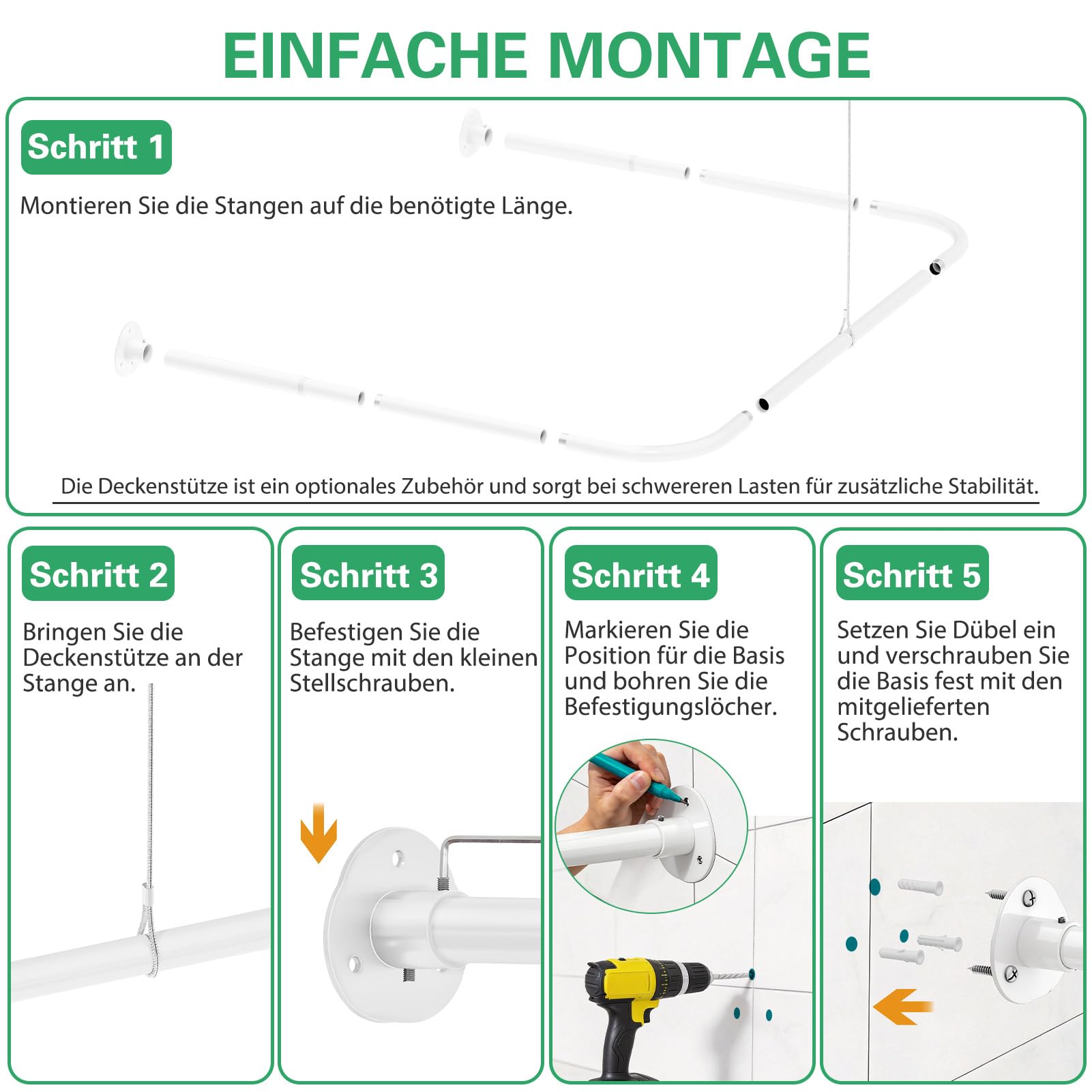 EINFACHE MONTAGE

Schritt 1

Montieren Sie die Stangen auf die benötigte Länge.

Die Deckenstütze ist ein optionales Zubehör und sorgt bei schwereren Lasten für zusätzliche Stabilität.

Schritt 2

Bringen Sie die Deckenstütze an der Stange an.

Schritt 3

Befestigen Sie die Stange mit den kleinen Stellschrauben.

Schritt 4

Markieren Sie die Position für die Basis und bohren Sie die Befestigungslöcher.

Schritt 5

Setzen Sie Dübel ein und verschrauben Sie die Basis fest mit den mitgelieferten Schrauben.