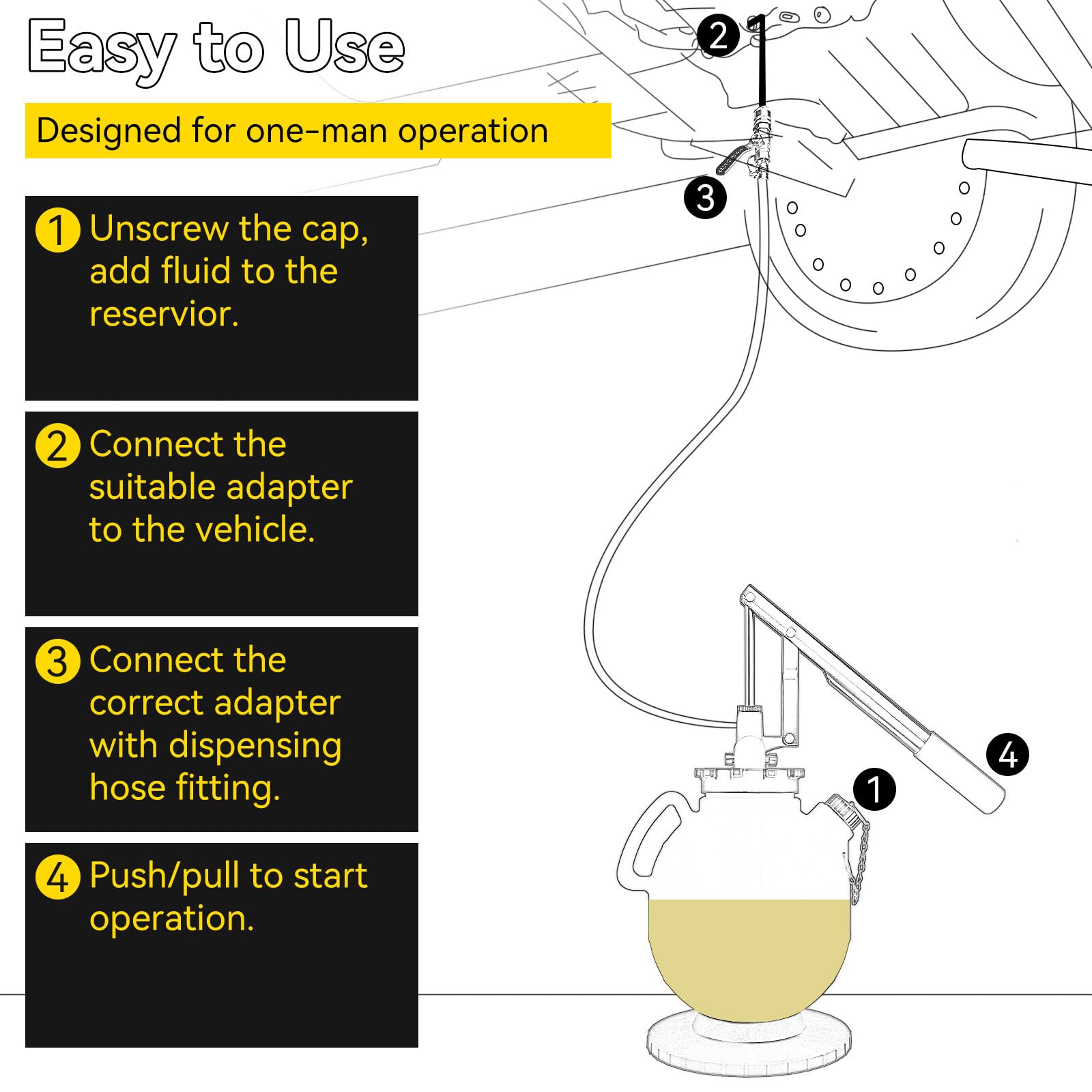 Easy to Use

Designed for one-man operation

1 Unscrew the cap, add fluid to the reservior.

2 Connect the suitable adapter to the vehicle.

3 Connect the correct adapter with dispensing hose fitting.

4 Push/pull to start operation.

2

3

4

1