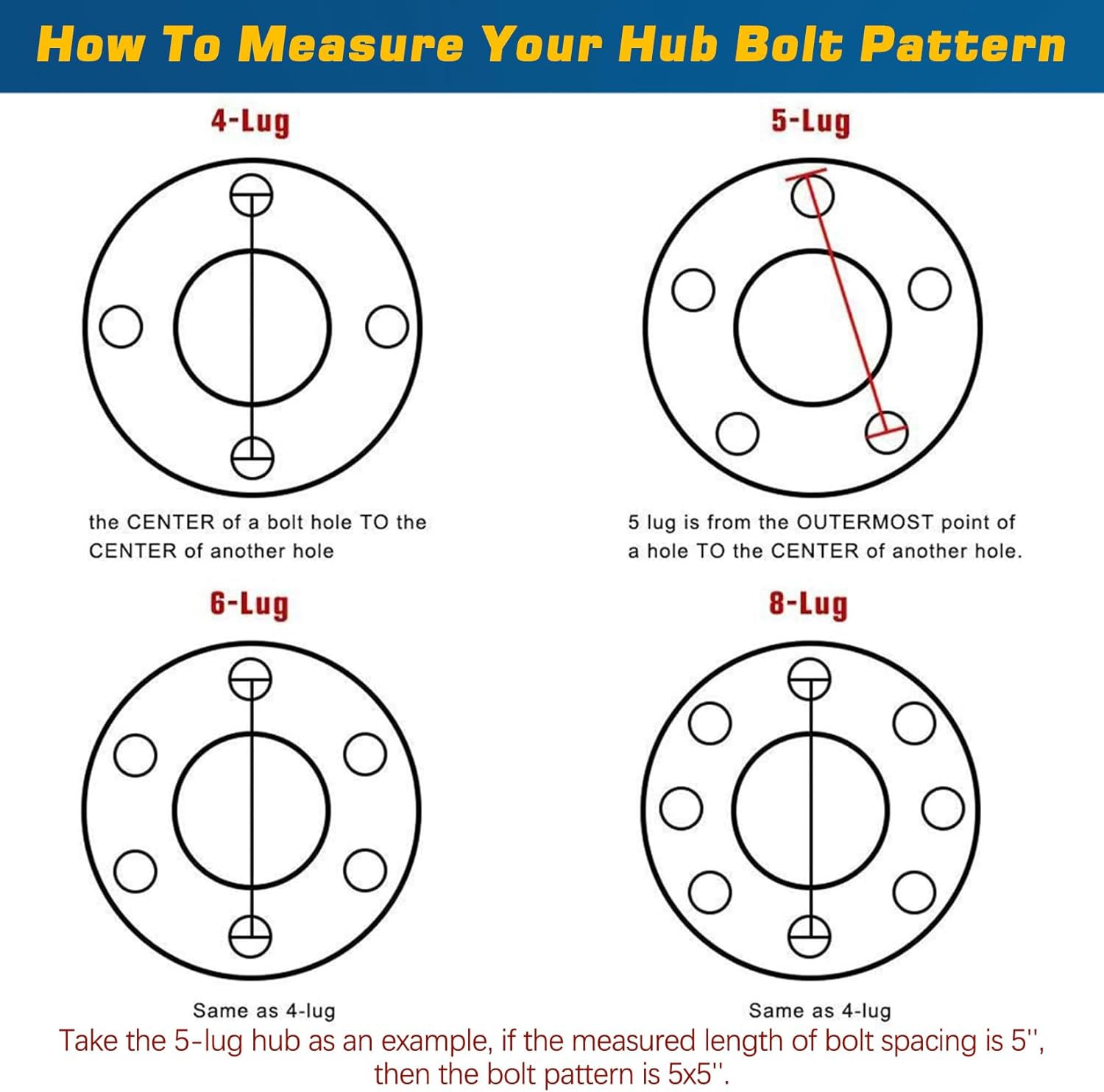 How To Measure Your Hub Bolt Pattern

4-Lug

the CENTER of a bolt hole TO the CENTER of another hole

5-Lug

5 lug is from the OUTERMOST point of a hole TO the CENTER of another hole.

6-Lug

Same as 4-lug

8-Lug

Same as 4-lug

Take the 5-lug hub as an example, if the measured length of bolt spacing is 5'', then the bolt pattern is 5x5''.