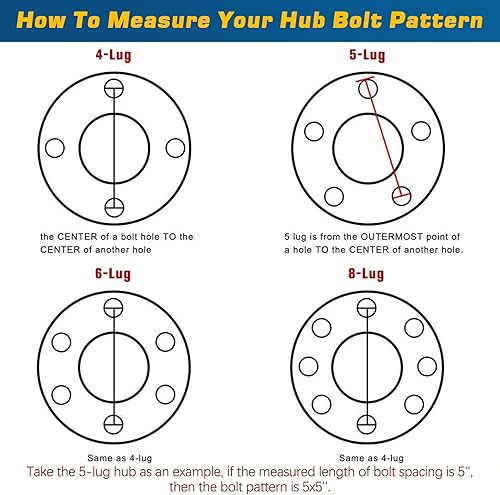 How To Measure Your Hub Bolt Pattern

4-Lug

the CENTER of a bolt hole TO the CENTER of another hole

5-Lug

5 lug is from the OUTERMOST point of a hole TO the CENTER of another hole.

6-Lug

Same as 4-lug

8-Lug

Same as 4-lug

Take the 5-lug hub as an example, if the measured length of bolt spacing is 5'', then the bolt pattern is 5x5''.