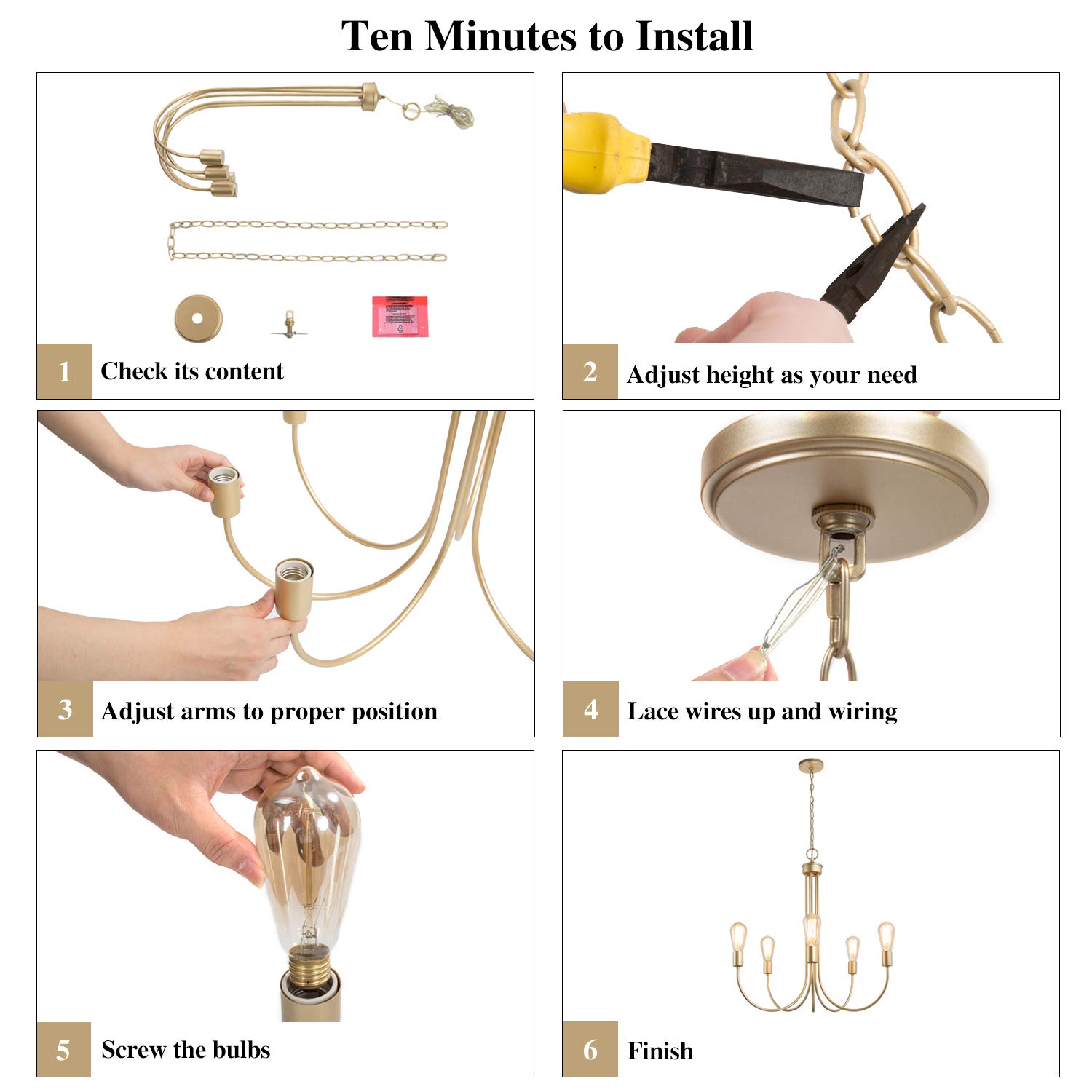 Ten Minutes to Install

1 Check its content

2 Adjust height as your need

3 Adjust arms to proper position

4 Lace wires up and wiring

5 Screw the bulbs

6 Finish