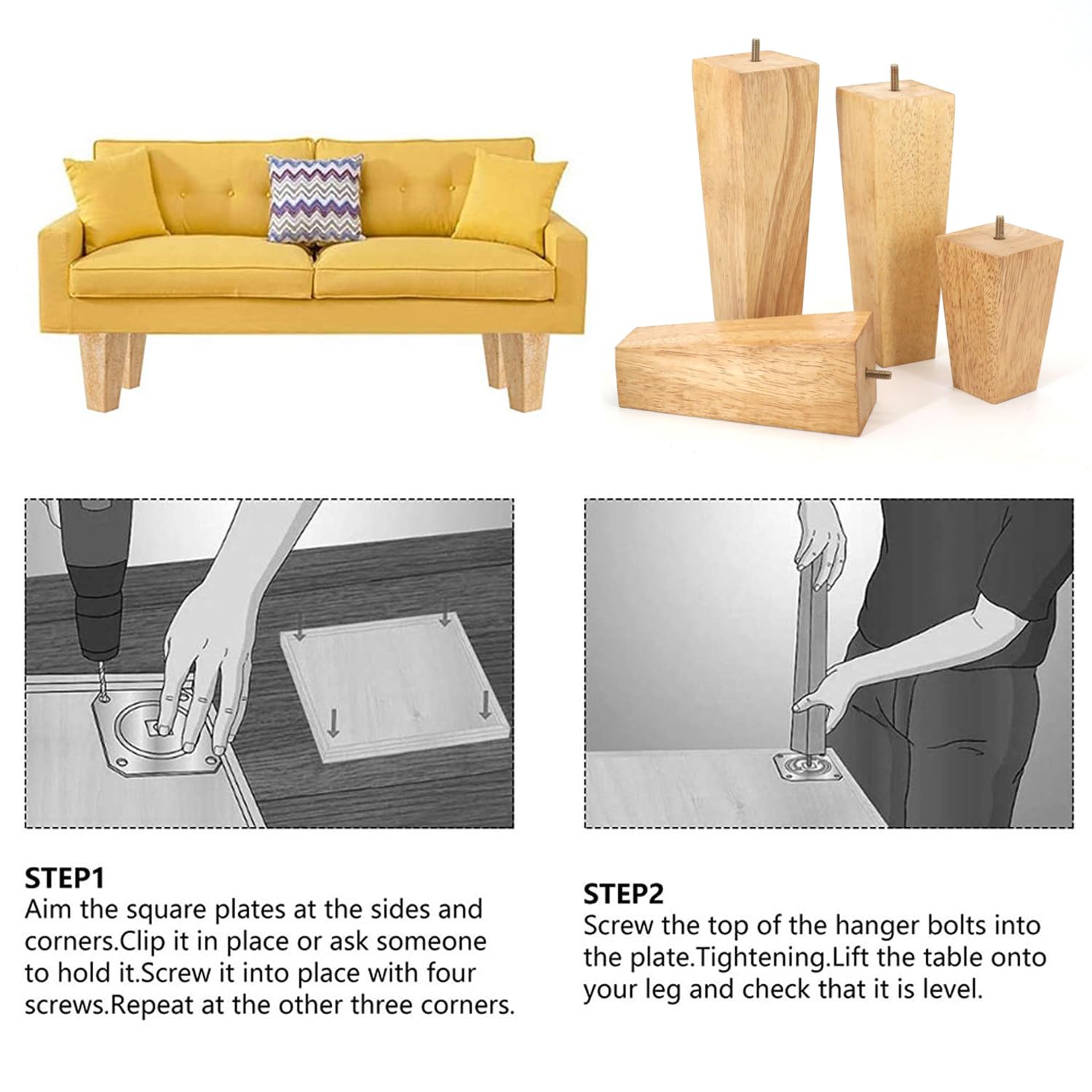 STEP1
Aim the square plates at the sides and corners.Clip it in place or ask someone to hold it.Screw it into place with four screws.Repeat at the other three corners.

STEP2
Screw the top of the hanger bolts into the plate.Tightening.Lift the table onto your leg and check that it is level.