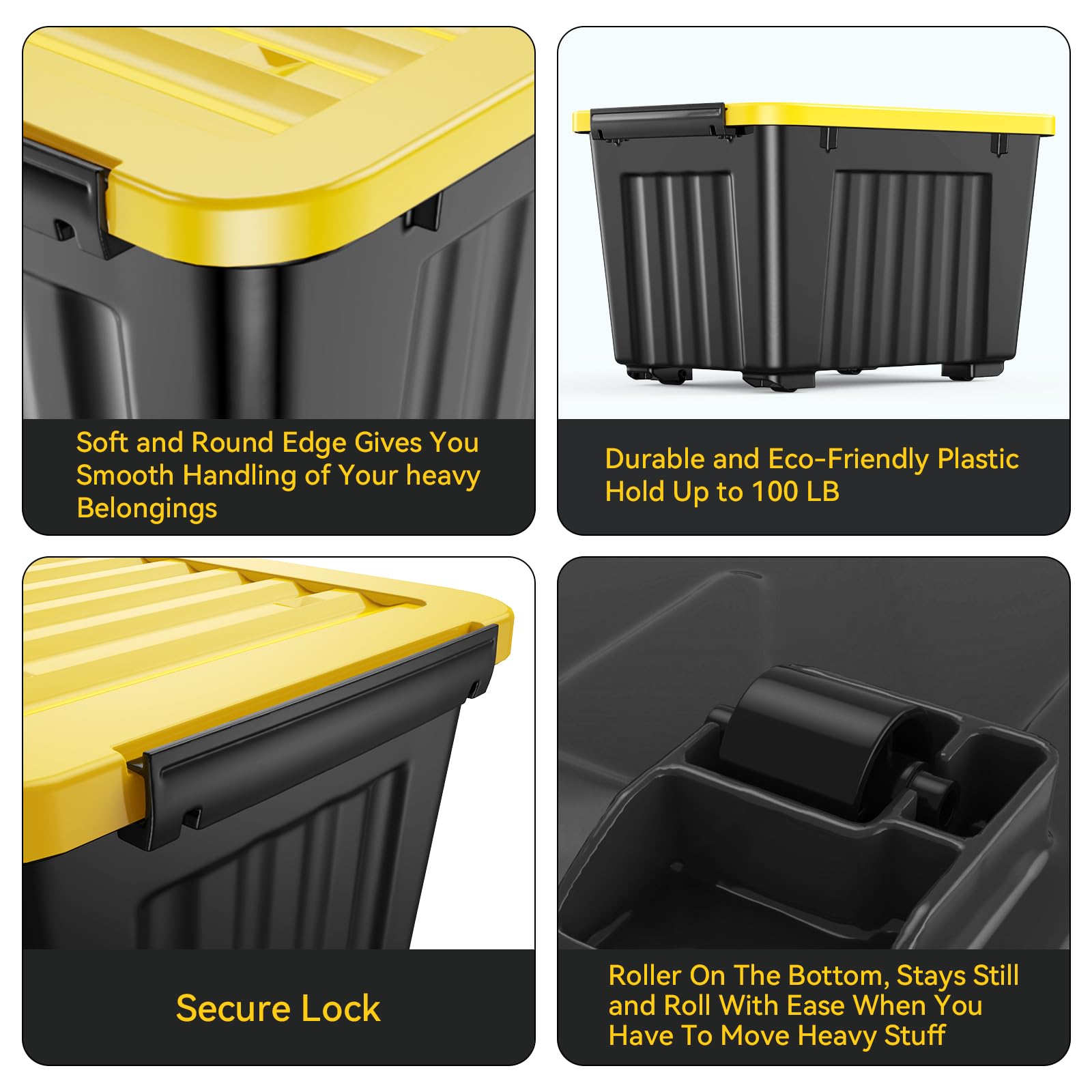 Soft and Round Edge Gives You Smooth Handling of Your heavy Belongings

Durable and Eco-Friendly Plastic Hold Up to 100 LB

Secure Lock

Roller On The Bottom, Stays Still and Roll With Ease When You Have To Move Heavy Stuff