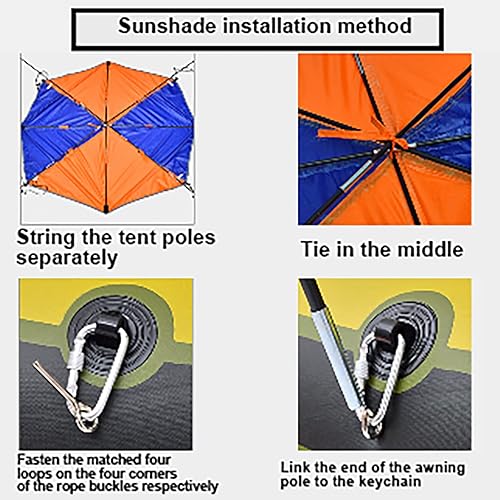 Sunshade installation method

String the tent poles separately

Tie in the middle

Fasten the matched four loops on the four corners of the rope buckles respectively

Link the end of the awning pole to the keychain