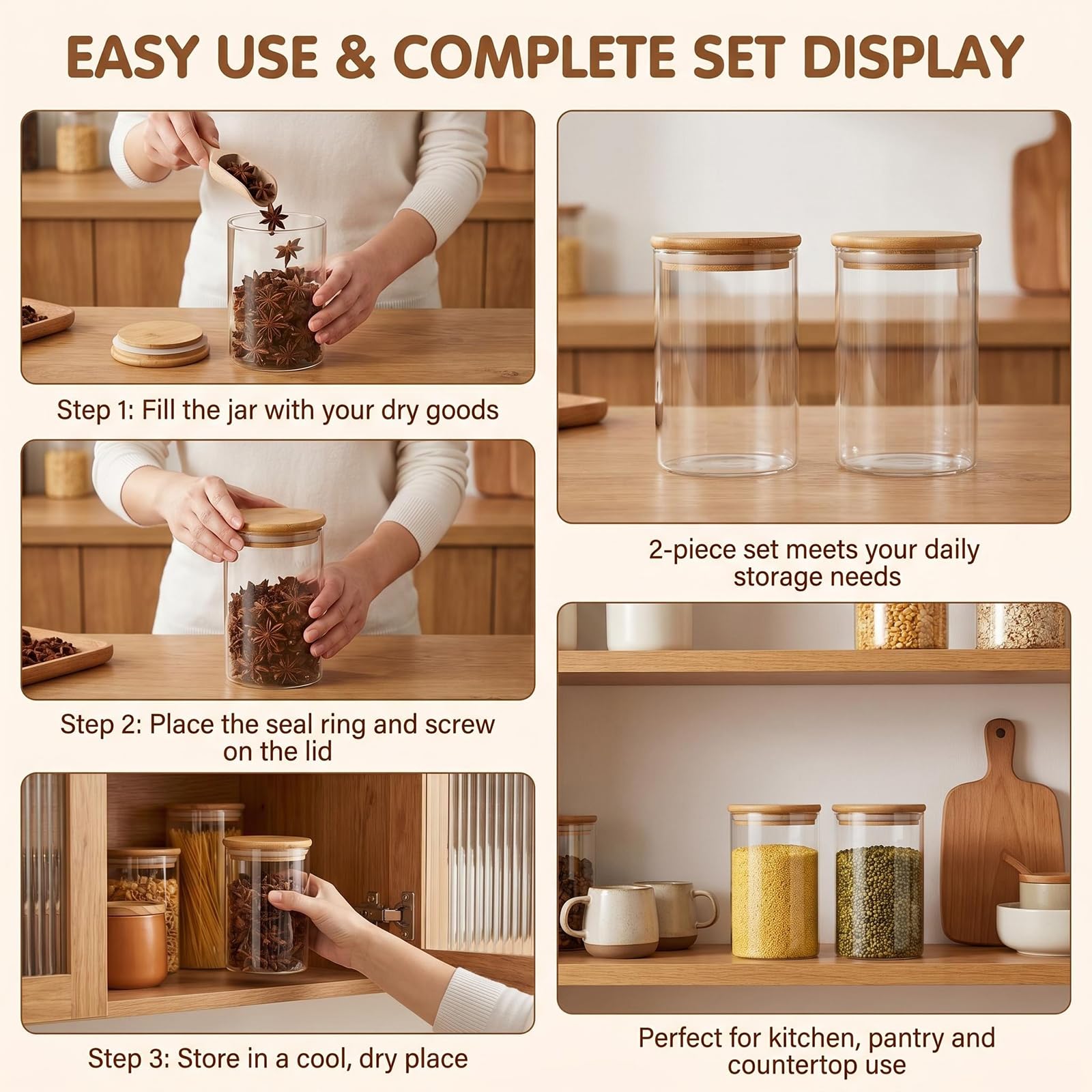 EASY USE & COMPLETE SET DISPLAY

Step 1: Fill the jar with your dry goods

Step 2: Place the seal ring and screw on the lid

Step 3: Store in a cool, dry place

2-piece set meets your daily storage needs

Perfect for kitchen, pantry and countertop use