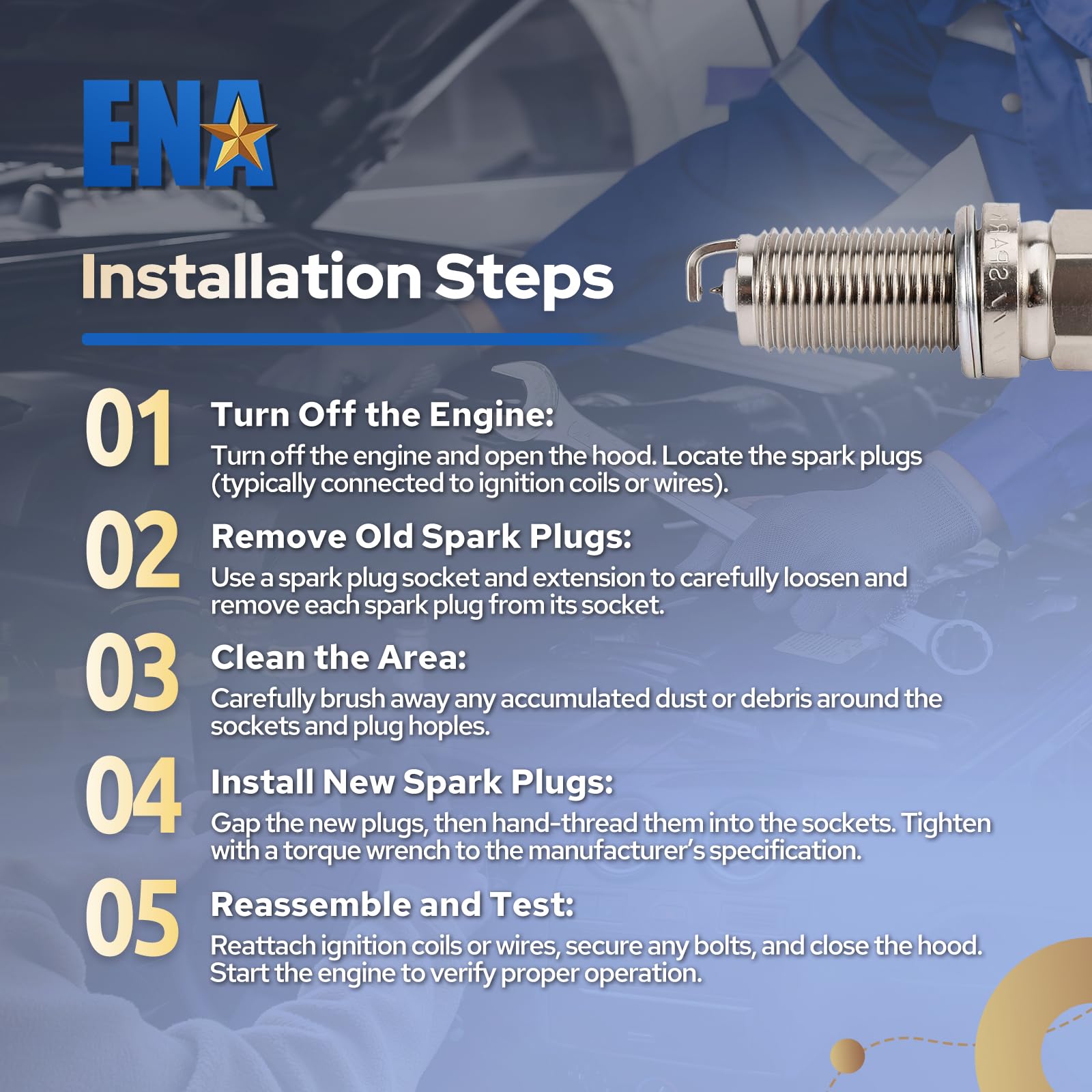 ENA

Installation Steps

01 Turn Off the Engine:
Turn off the engine and open the hood. Locate the spark plugs (typically connected to ignition coils or wires).

02 Remove Old Spark Plugs:
Use a spark plug socket and extension to carefully loosen and remove each spark plug from its socket.

03 Clean the Area:
Carefully brush away any accumulated dust or debris around the sockets and plug hoples.

04 Install New Spark Plugs:
Gap the new plugs, then hand-thread them into the sockets. Tighten with a torque wrench to the manufacturer's specification.

05 Reassemble and Test:
Reattach ignition coils or wires, secure any bolts, and close the hood. Start the engine to verify proper operation.