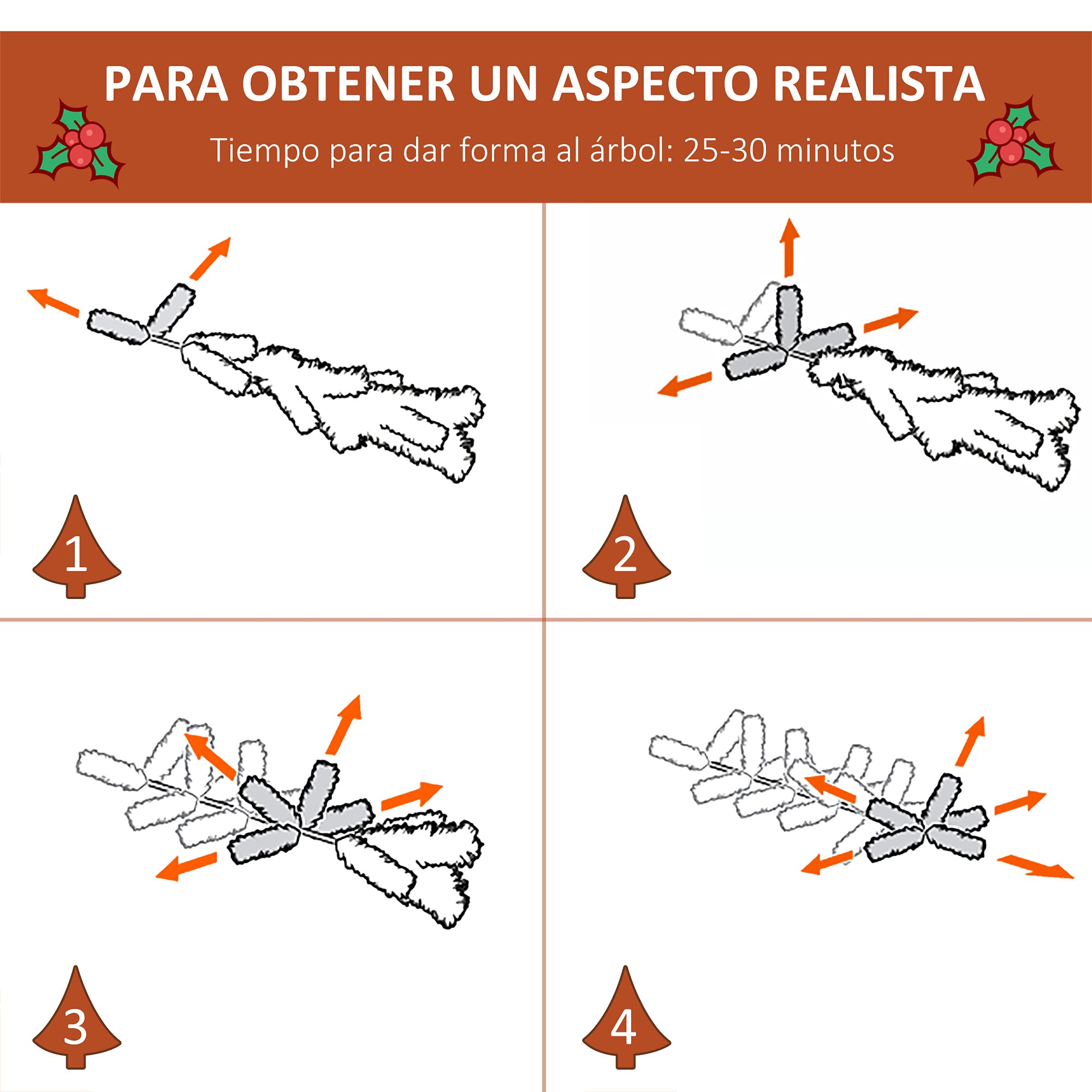 PARA OBTENER UN ASPECTO REALISTA

Tiempo para dar forma al árbol: 25-30 minutos

1

2

3

4