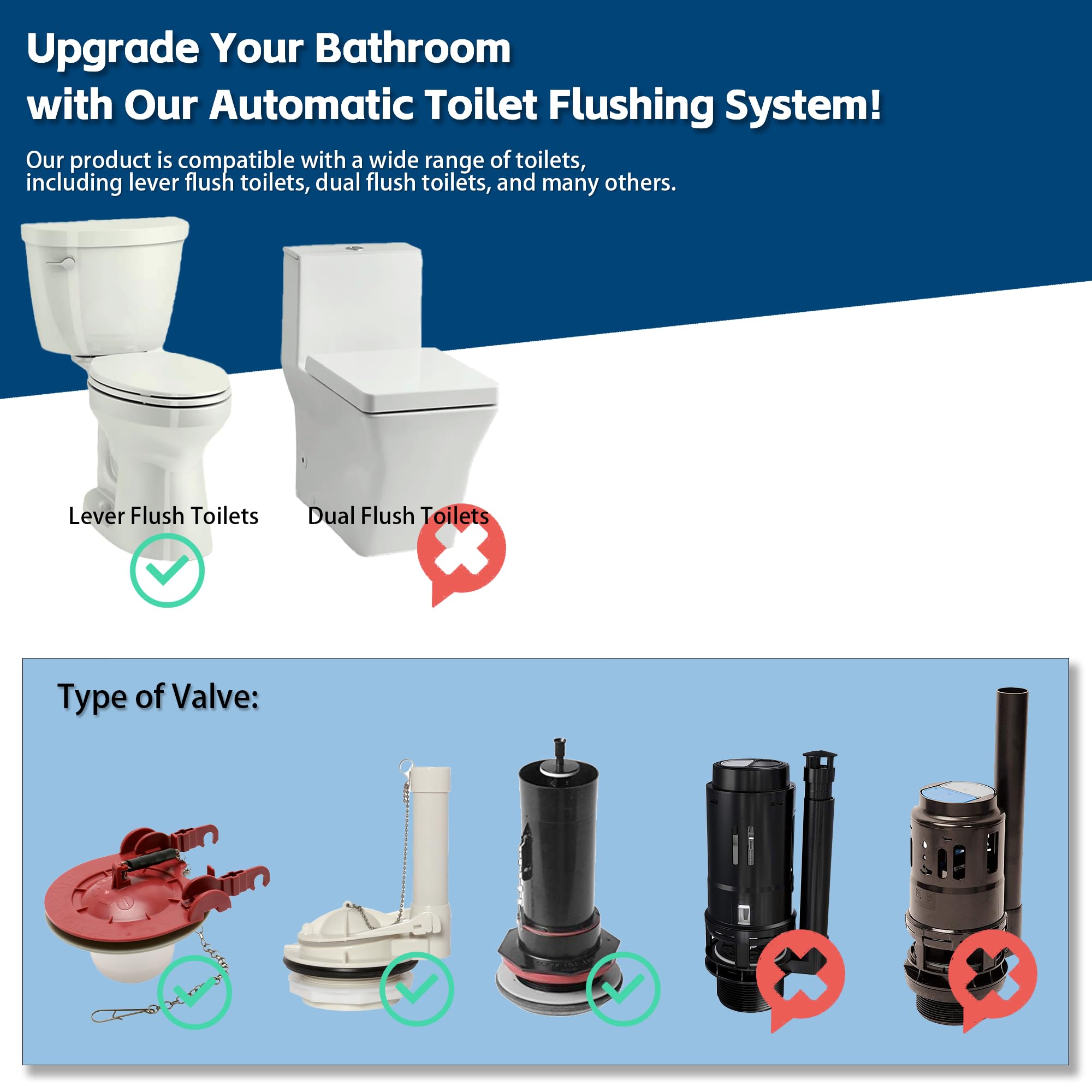 Upgrade Your Bathroom
with Our Automatic Toilet Flushing System!

Our product is compatible with a wide range of toilets, including lever flush toilets, dual flush toilets, and many others.

Lever Flush Toilets

Dual Flush Toilets

Type of Valve: