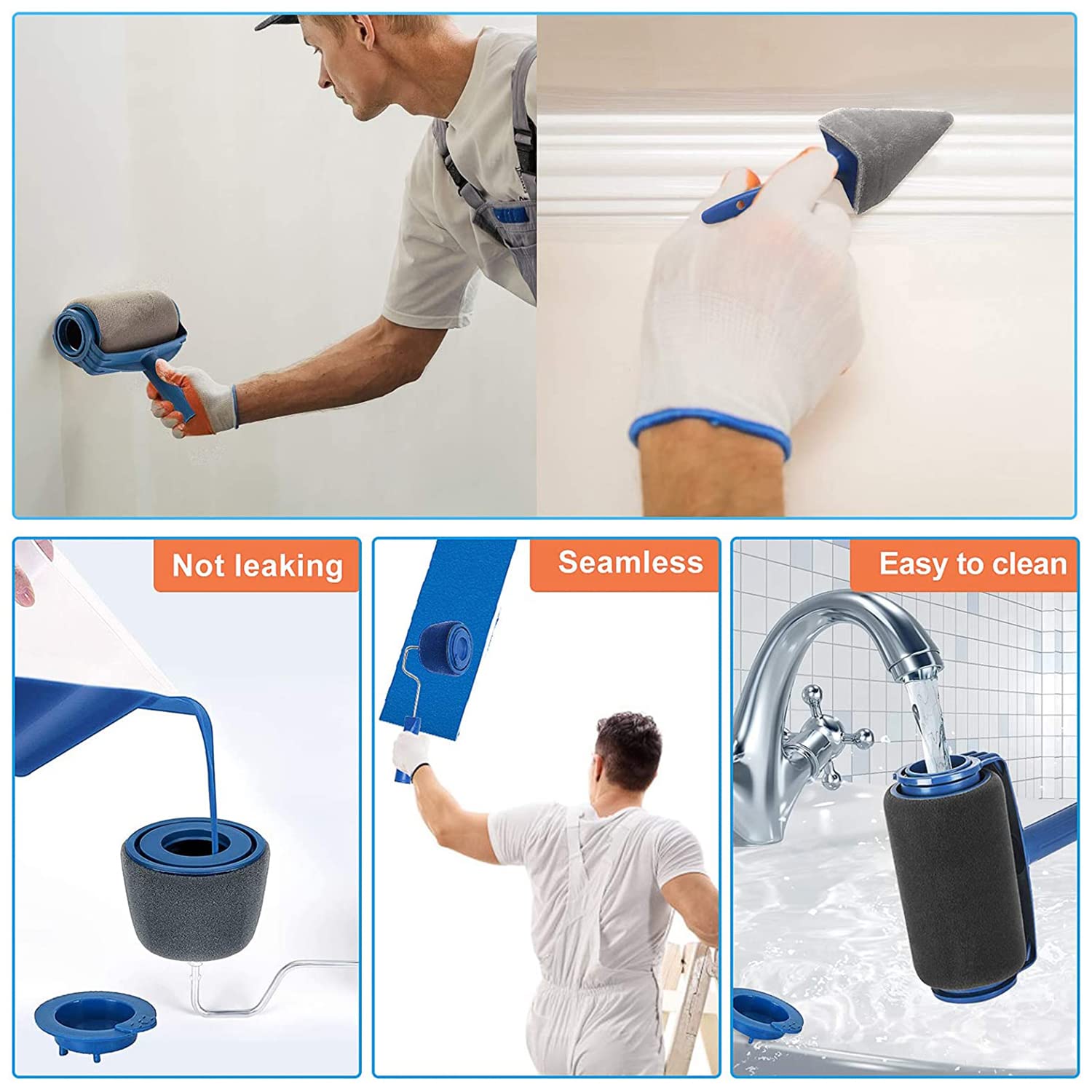 Not leaking

Seamless

Easy to clean