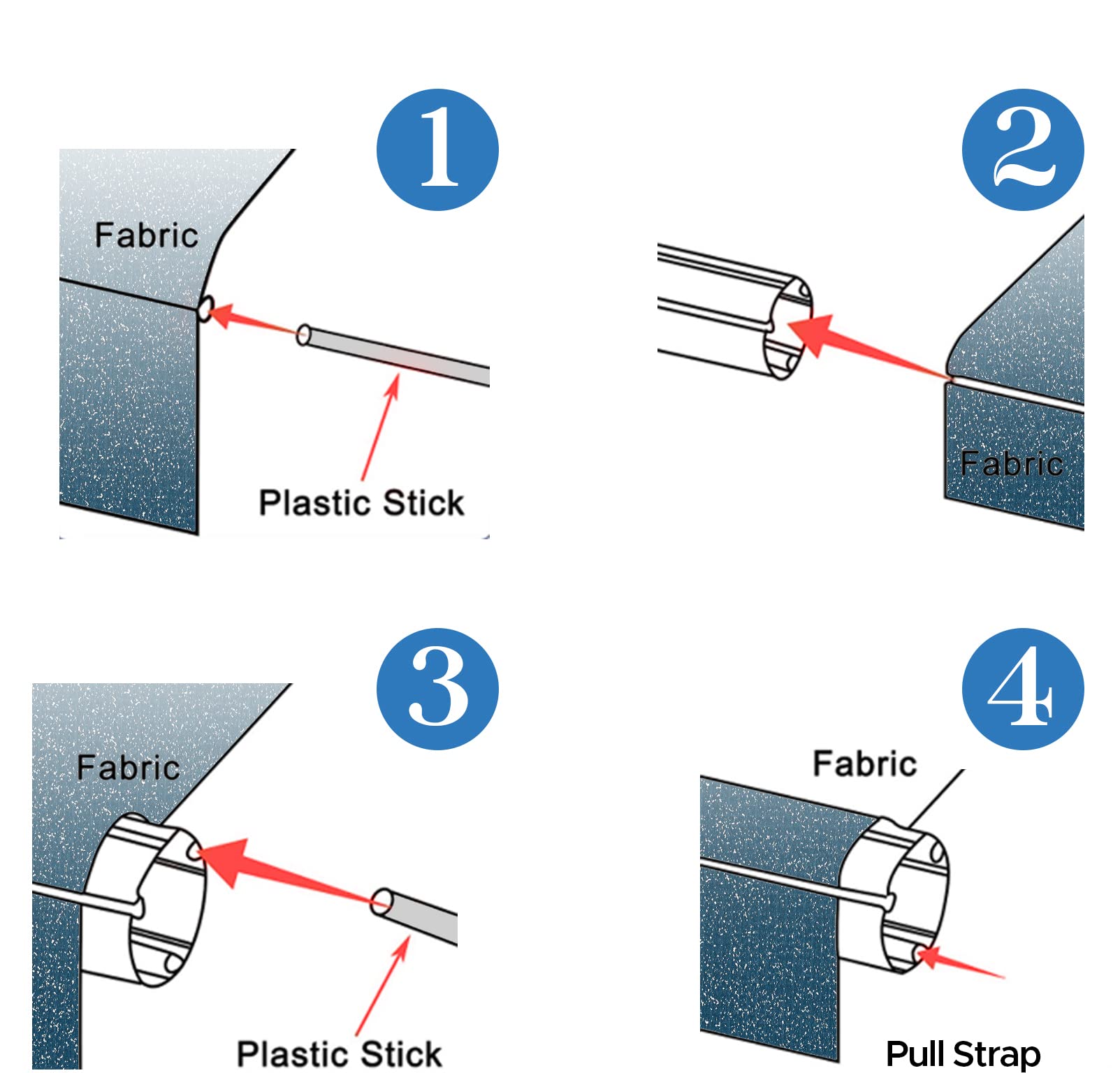 1

Fabric

Plastic Stick

2

Fabric

3

Fabric

Plastic Stick

4

Fabric

Pull Strap