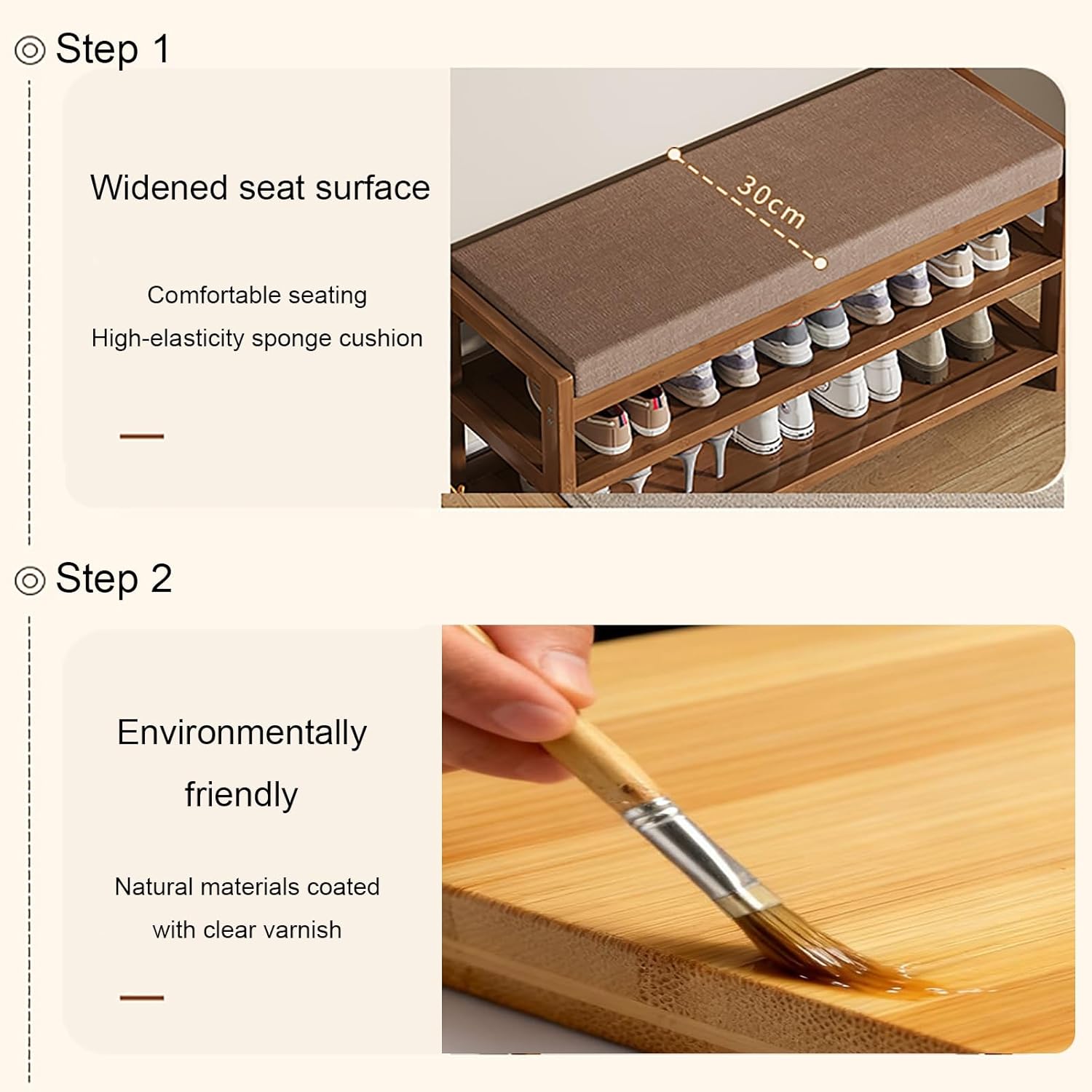 Step 1

Widened seat surface

Comfortable seating

High-elasticity sponge cushion

30cm

Step 2

Environmentally friendly

Natural materials coated with clear varnish