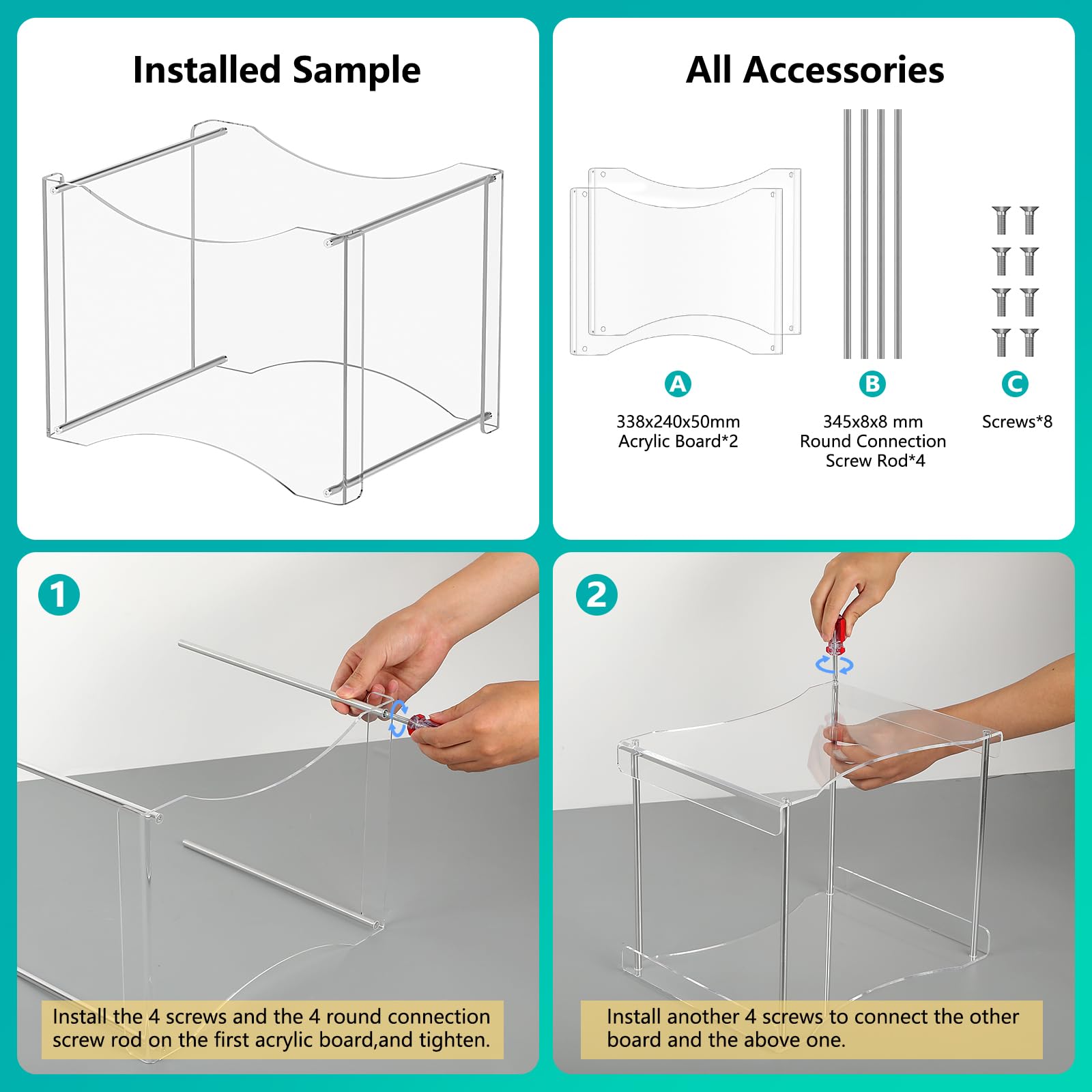 Installed Sample

All Accessories

A
338x240x50mm
Acrylic Board*2

B
345x8x8 mm
Round Connection
Screw Rod*4

C
Screws*8

1

Install the 4 screws and the 4 round connection screw rod on the first acrylic board,and tighten.

2

Install another 4 screws to connect the other board and the above one.