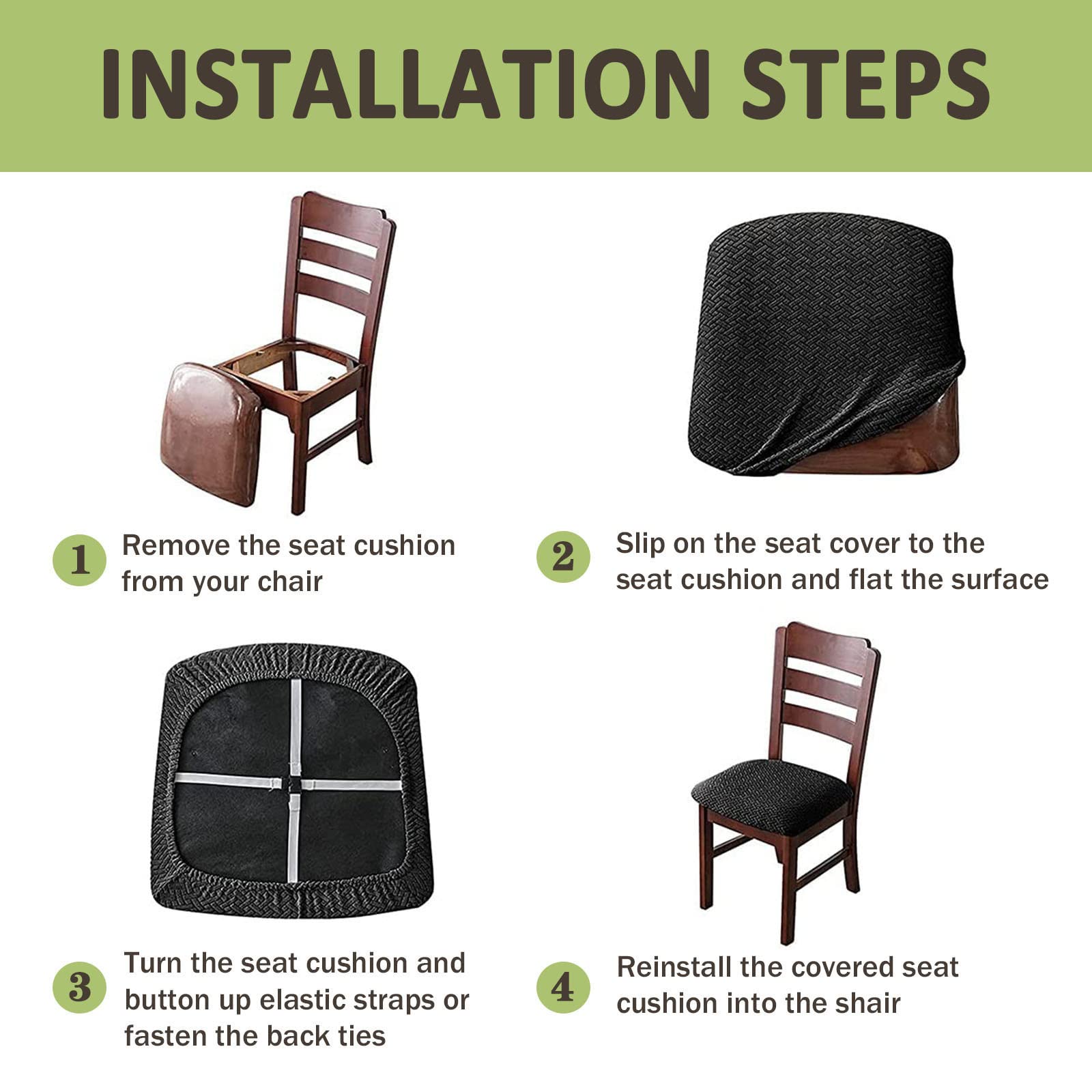 INSTALLATION STEPS

1 Remove the seat cushion from your chair

2 Slip on the seat cover to the seat cushion and flat the surface

3 Turn the seat cushion and button up elastic straps or fasten the back ties

4 Reinstall the covered seat cushion into the shair