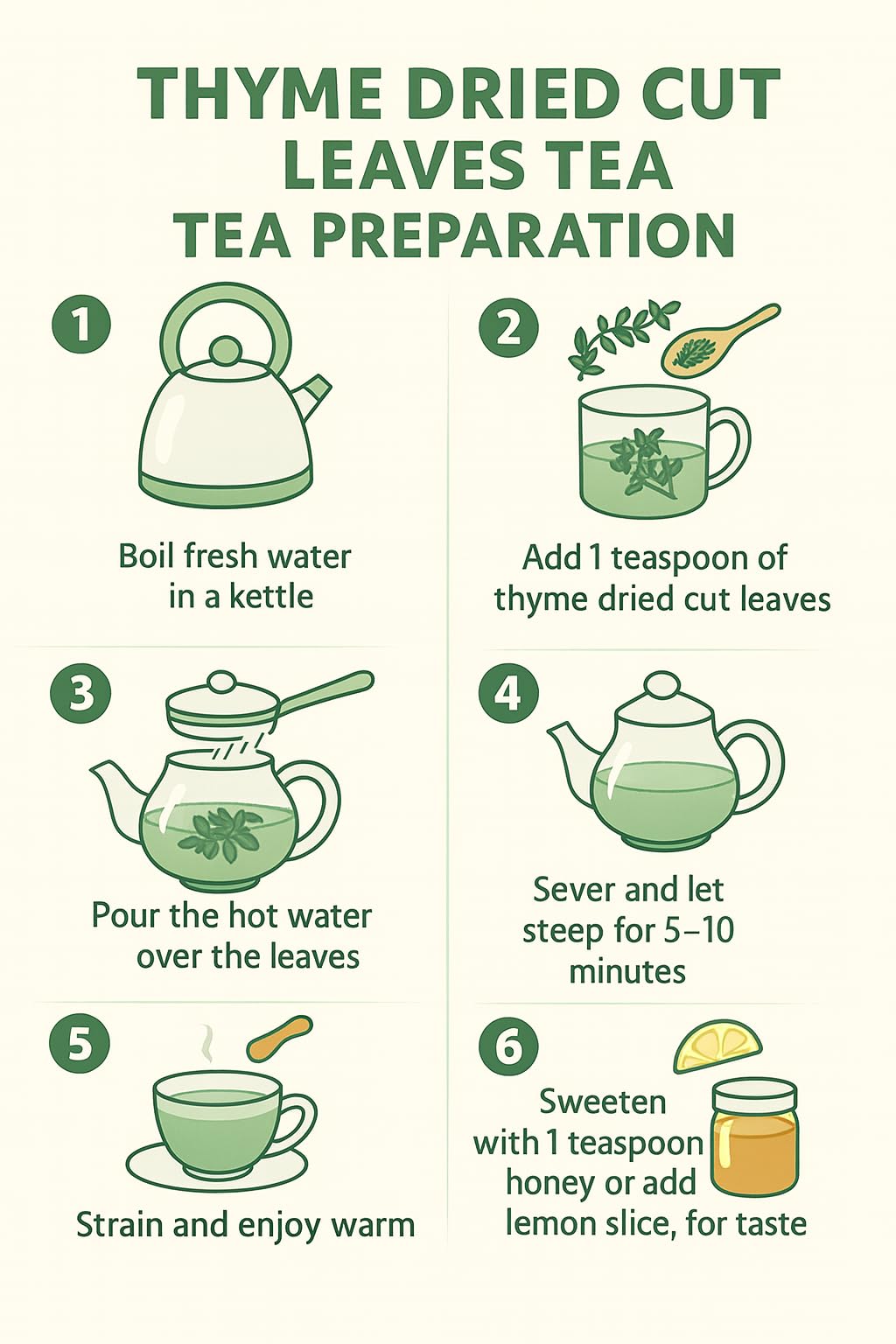 THYME DRIED CUT LEAVES TEA
TEA PREPARATION

1

Boil fresh water in a kettle

2

Add 1 teaspoon of thyme dried cut leaves

3

Pour the hot water over the leaves

4

Sever and let steep for 5–10 minutes

5

Strain and enjoy warm

6

Sweeten with 1 teaspoon honey or add lemon slice, for taste