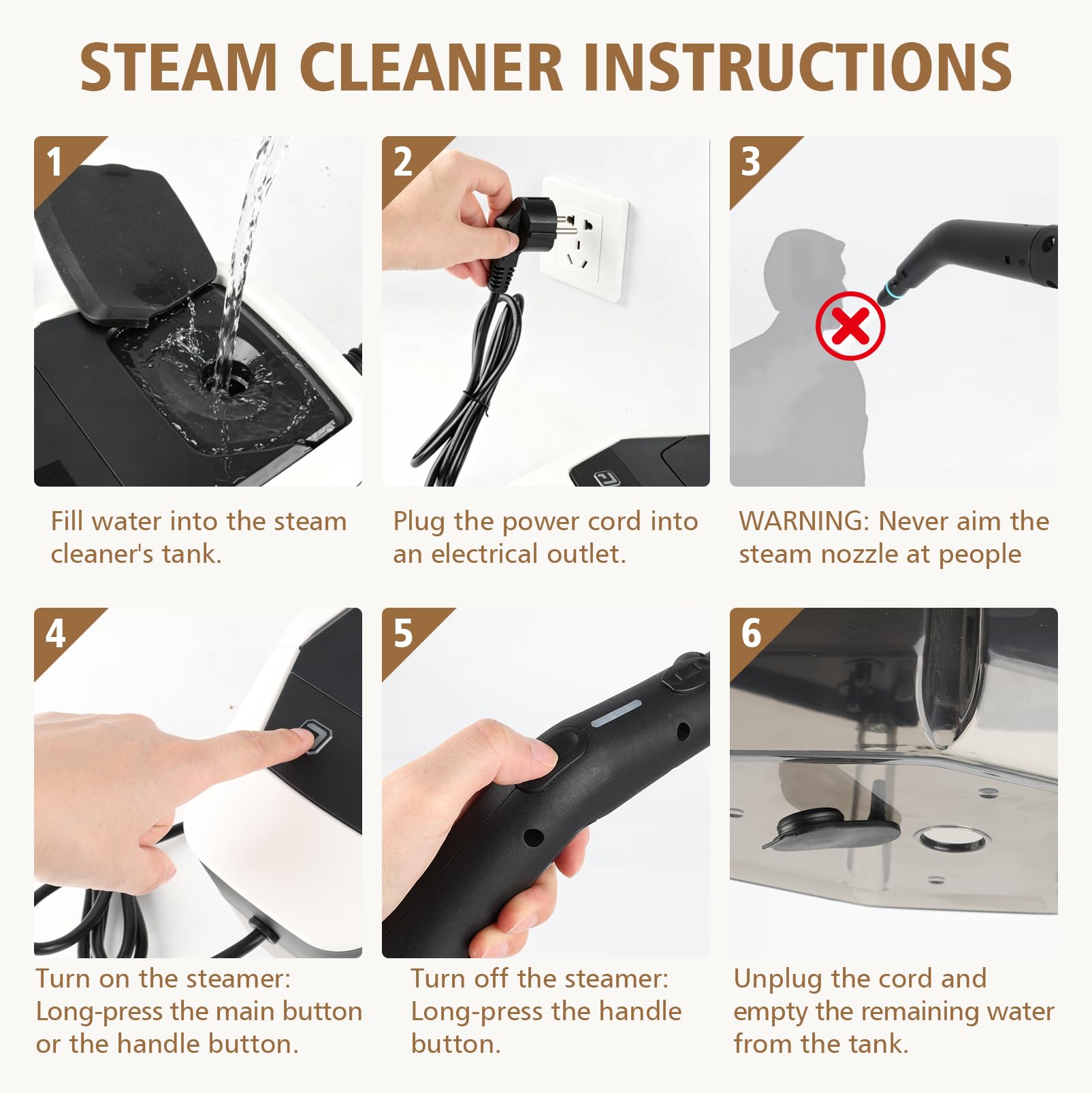 STEAM CLEANER INSTRUCTIONS

1

Fill water into the steam cleaner's tank.

2

Plug the power cord into an electrical outlet.

3

WARNING: Never aim the steam nozzle at people

4

Turn on the steamer: Long-press the main button or the handle button.

5

Turn off the steamer: Long-press the handle button.

6

Unplug the cord and empty the remaining water from the tank.