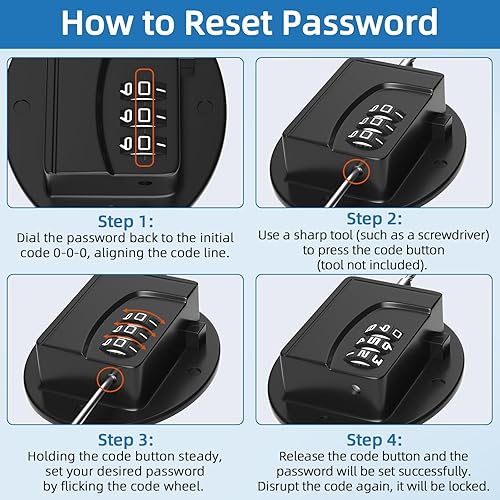 How to Reset Password

Step 1:
Dial the password back to the initial code 0-0-0, aligning the code line.

Step 2:
Use a sharp tool (such as a screwdriver) to press the code button (tool not included).

Step 3:
Holding the code button steady, set your desired password by flicking the code wheel.

Step 4:
Release the code button and the password will be set successfully. Disrupt the code again, it will be locked.