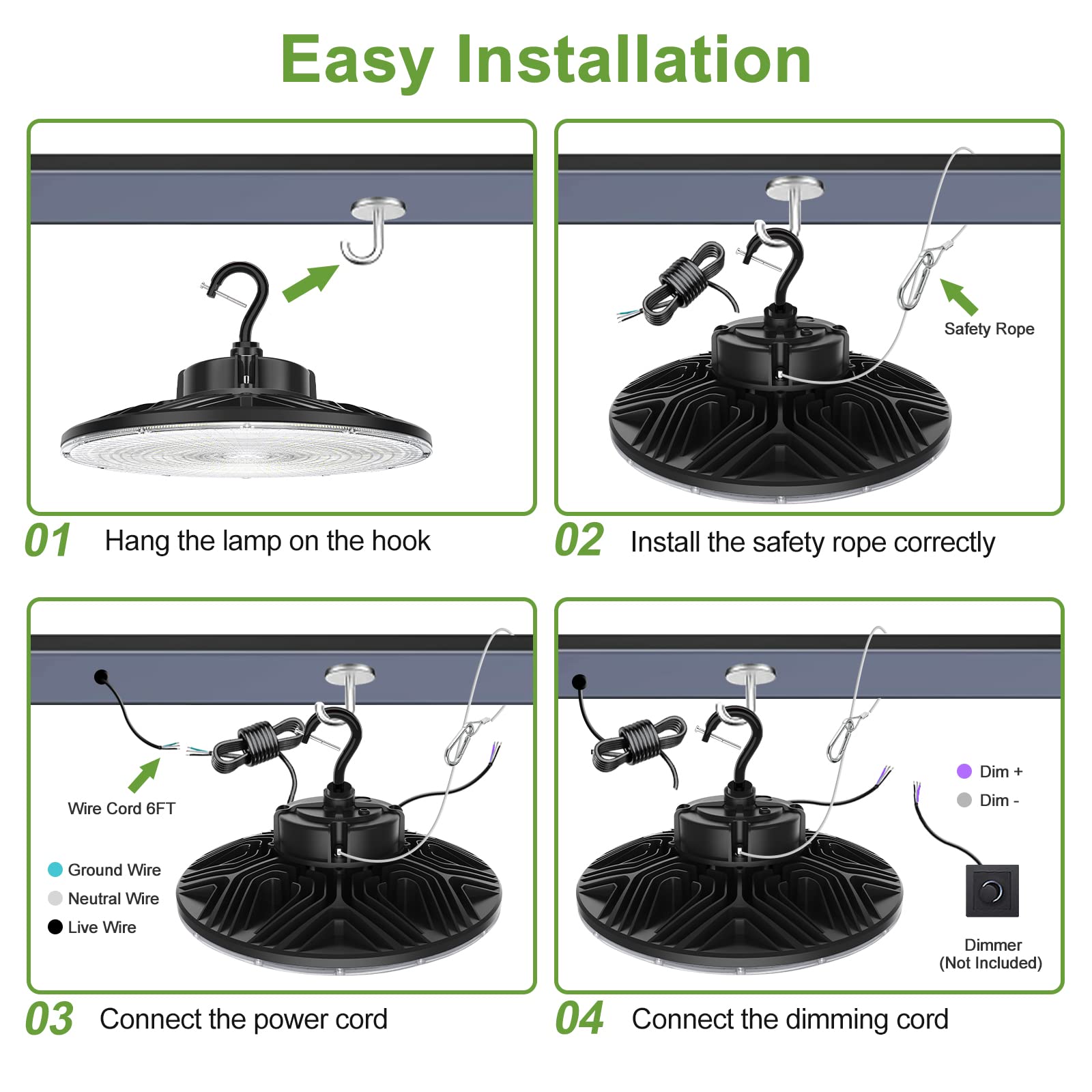 Easy Installation

01 Hang the lamp on the hook

Safety Rope

02 Install the safety rope correctly

Wire Cord 6FT

Ground Wire
Neutral Wire
Live Wire

03 Connect the power cord

Dim +
Dim -

Dimmer
(Not Included)

04 Connect the dimming cord