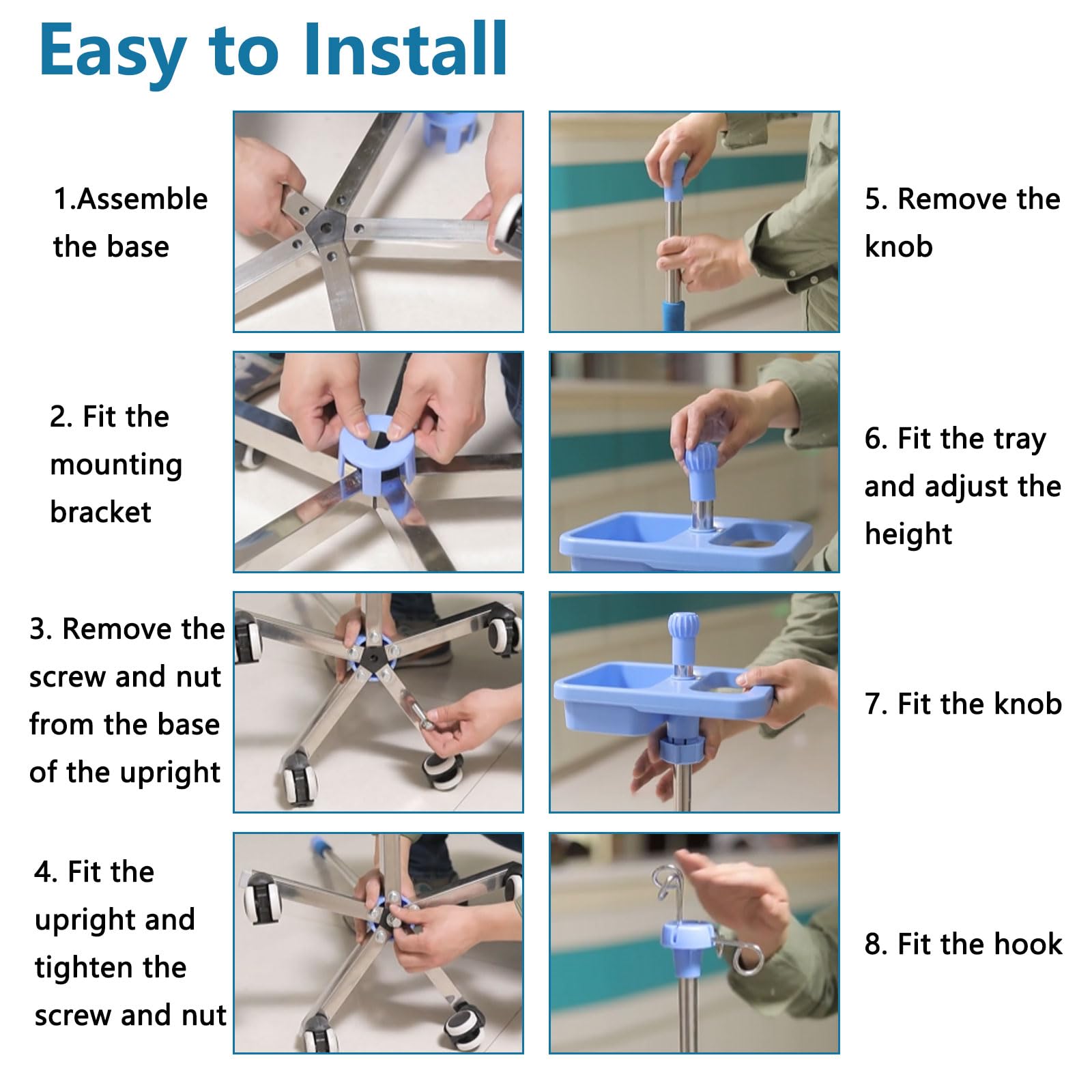 Easy to Install

1.Assemble the base

2. Fit the mounting bracket

3. Remove the screw and nut from the base of the upright

4. Fit the upright and tighten the screw and nut

5. Remove the knob

6. Fit the tray and adjust the height

7. Fit the knob

8. Fit the hook