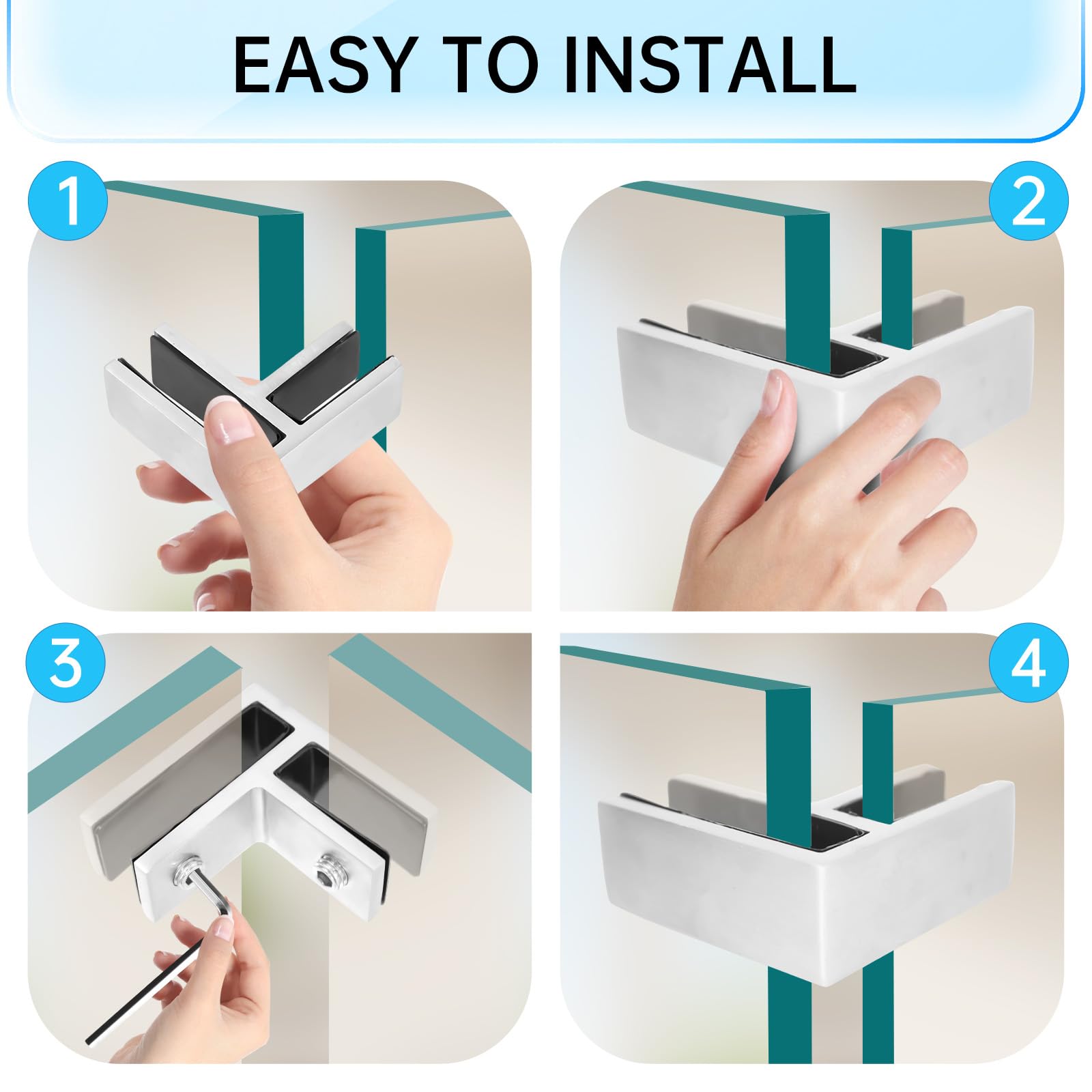 EASY TO INSTALL

1

2

3

4