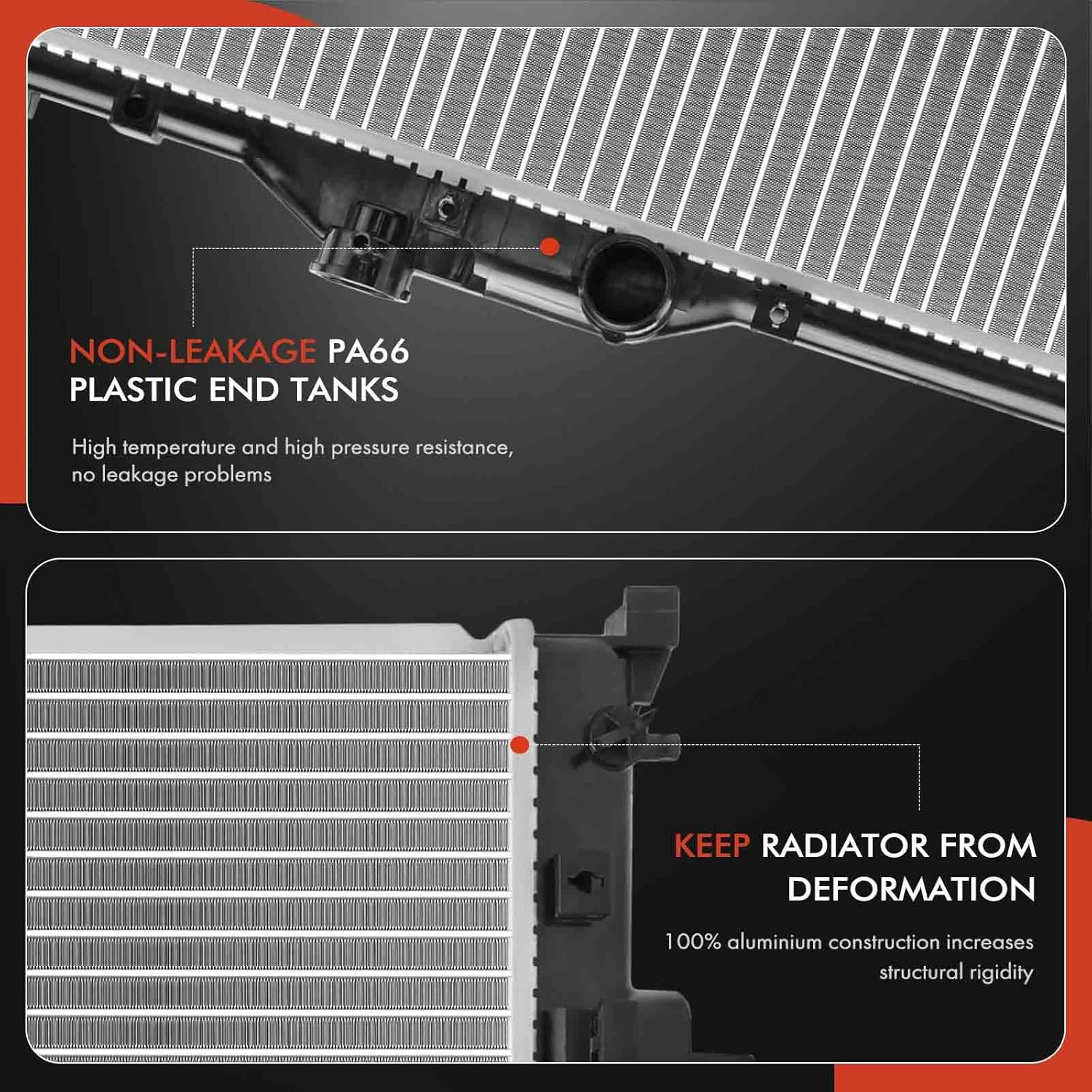 NON-LEAKAGE PA66 PLASTIC END TANKS

High temperature and high pressure resistance, no leakage problems

KEEP RADIATOR FROM DEFORMATION

100% aluminium construction increases structural rigidity