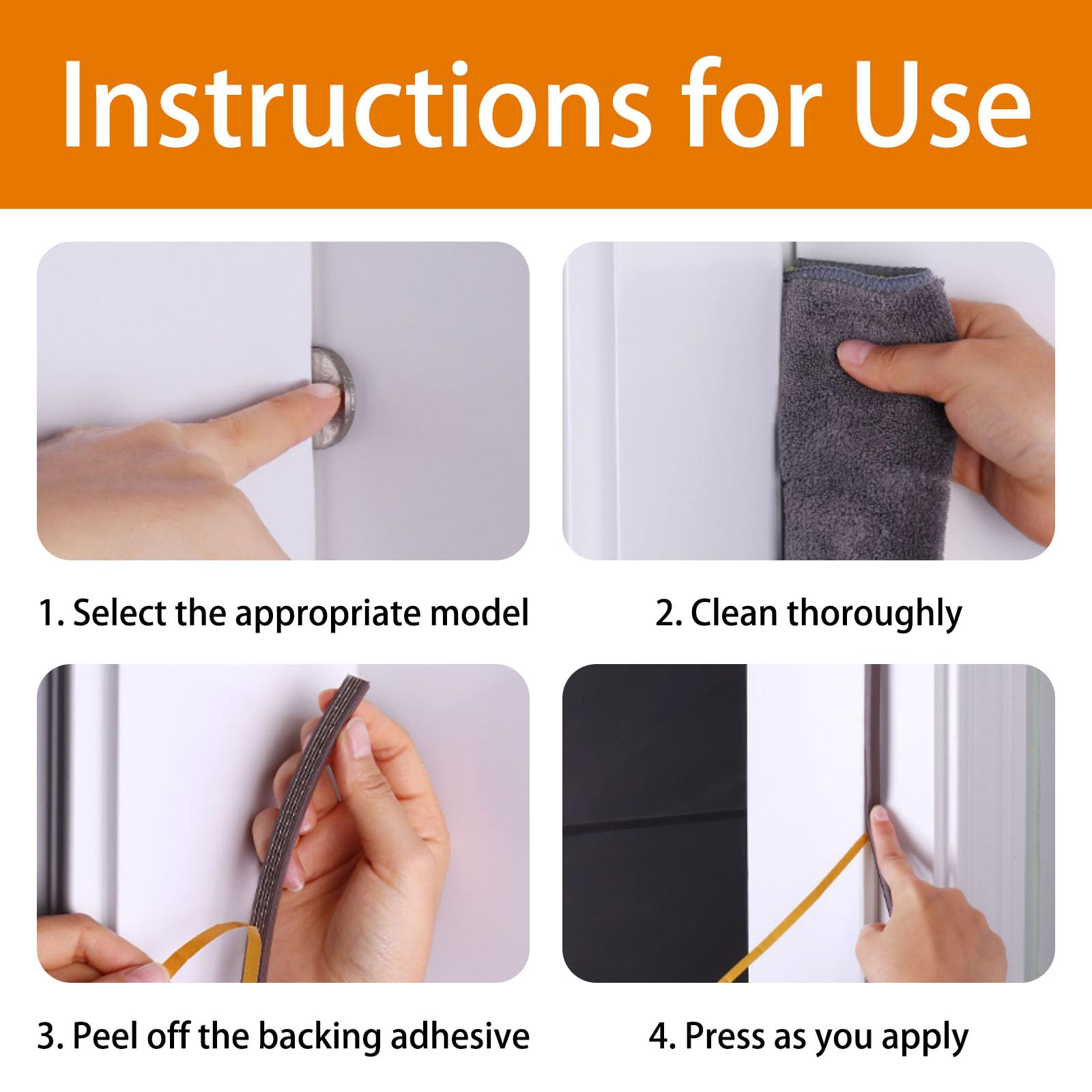 Instructions for Use

1. Select the appropriate model

2. Clean thoroughly

3. Peel off the backing adhesive

4. Press as you apply