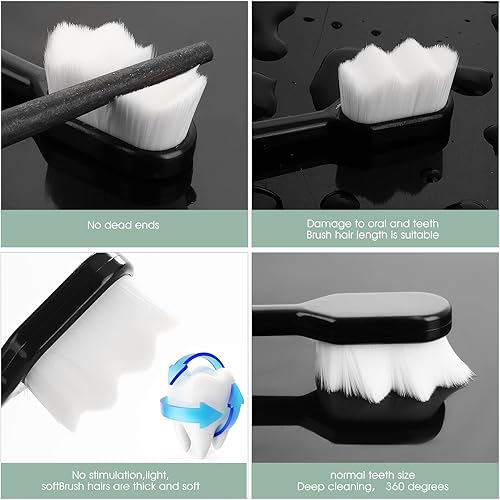 No dead ends

Damage to oral and teeth
Brush hair length is suitable

No stimulation,light,
softBrush hairs are thick and soft

normal teeth size
Deep cleaning,   360 degrees