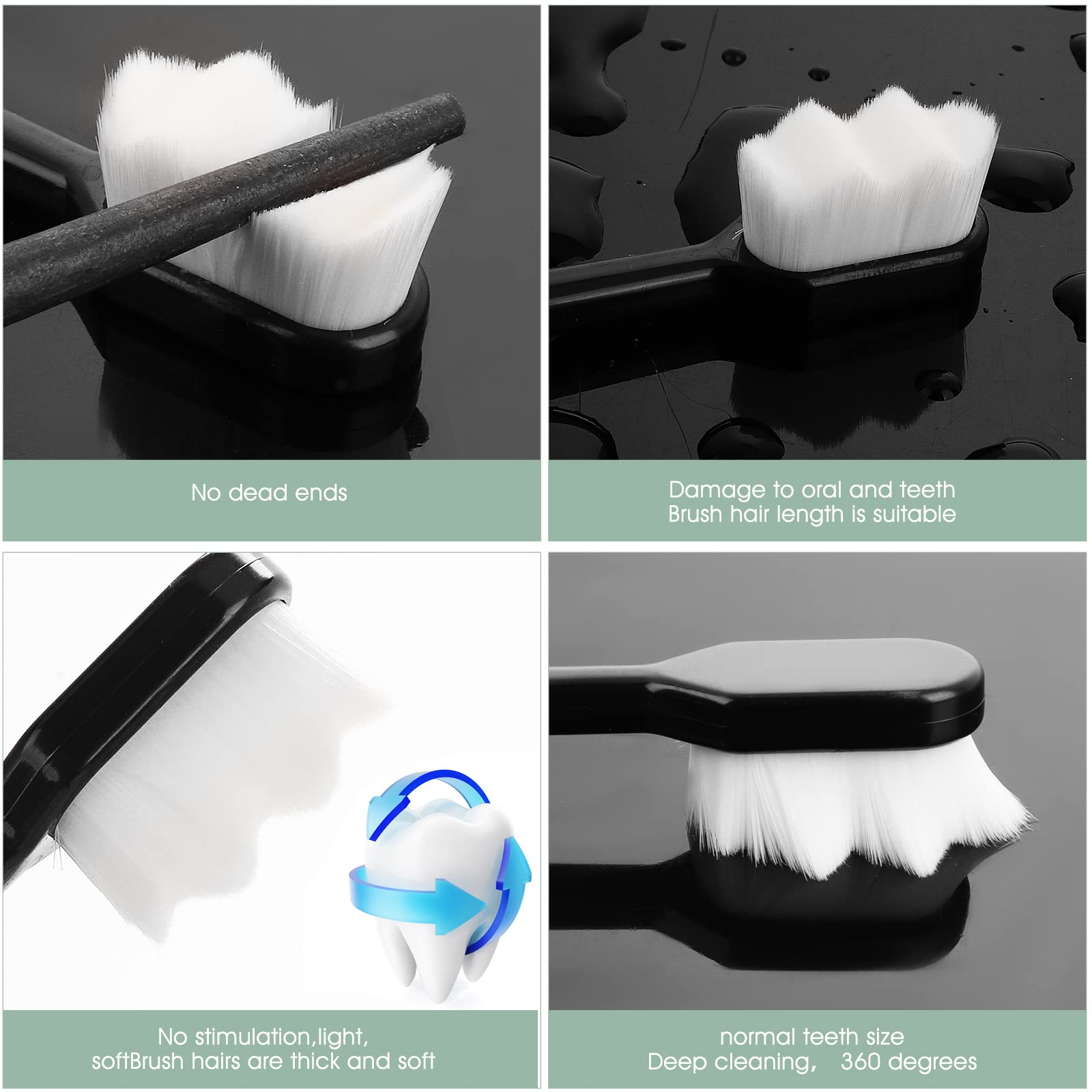 No dead ends

Damage to oral and teeth
Brush hair length is suitable

No stimulation,light,
softBrush hairs are thick and soft

normal teeth size
Deep cleaning, 360 degrees